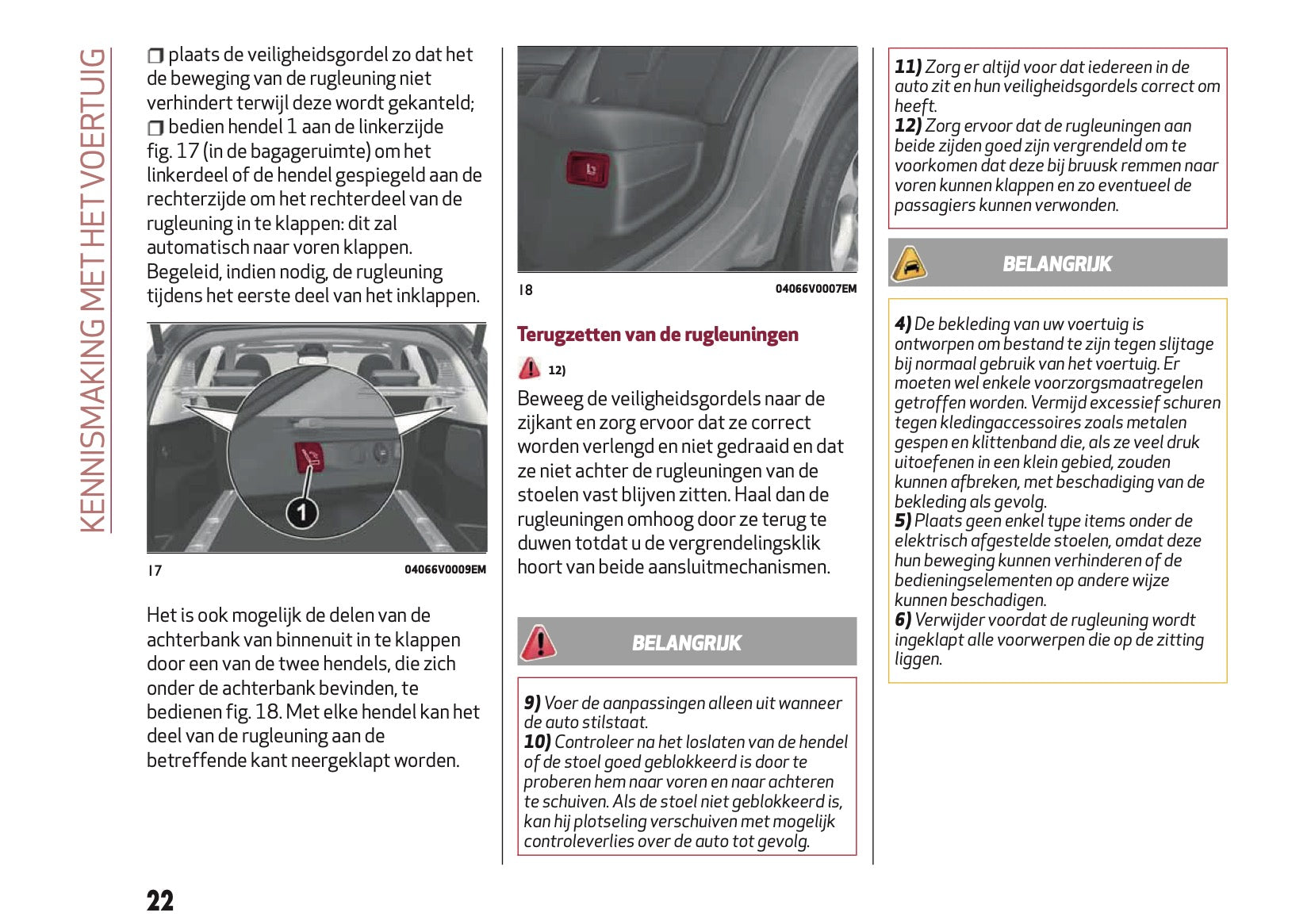 KENNISMAKING MET HET VOERTUIG

❒ plaats de veiligheidsgordel zo dat het de beweging van de rugleuning niet verhindert terwijl deze wordt gekanteld;
❒ bedien hendel 1 aan de linkerzijde fig. 17 (in de bagageruimte) om het linkerdeel of de hendel gespiegeld aan de rechterzijde om het rechterdeel van de rugleuning in te klappen: dit zal automatisch naar voren klappen. Begeleid, indien nodig, de rugleuning tijdens het eerste deel van het inklappen.

1

17 04066V0009EM

Het is ook mogelijk de delen van de achterbank van binnenuit in te klappen door een van de twee hendels, die zich onder de achterbank bevinden, te bedienen fig. 18. Met elke hendel kan het deel van de rugleuning aan de betreffende kant neergeklapt worden.

18 04066V0007EM

Terugzetten van de rugleuningen

12)

Beweeg de veiligheidsgordels naar de zijkant en zorg ervoor dat ze correct worden verlengd en niet gedraaid en dat ze niet achter de rugleuningen van de stoelen vast blijven zitten. Haal dan de rugleuningen omhoog door ze terug te duwen totdat u de vergrendelingsklik hoort van beide aansluitmechanismen.

BELANGRIJK

9) Voer de aanpassingen alleen uit wanneer de auto stilstaat.
10) Controleer na het loslaten van de hendel of de stoel goed geblokkeerd is door te proberen hem naar voren en naar achteren te schuiven. Als de stoel niet geblokkeerd is, kan hij plotseling verschuiven met mogelijk controleverlies over de auto tot gevolg.

11) Zorg er altijd voor dat iedereen in de auto zit en hun veiligheidsgordels correct om heeft.
12) Zorg ervoor dat de rugleuningen aan beide zijden goed zijn vergrendeld om te voorkomen dat deze bij bruusk remmen naar voren kunnen klappen en zo eventueel de passagiers kunnen verwonden.

BELANGRIJK

4) De bekleding van uw voertuig is ontworpen om bestand te zijn tegen slijtage bij normaal gebruik van het voertuig. Er moeten wel enkele voorzorgsmaatregelen getroffen worden. Vermijd excessief schuren tegen kledingaccessoires zoals metalen gespen en klittenband die, als ze veel druk uitoefenen in een klein gebied, zouden kunnen afbreken, met beschadiging van de bekleding als gevolg.
5) Plaats geen enkel type items onder de elektrisch afgestelde stoelen, omdat deze hun beweging kunnen verhinderen of de bedieningselementen op andere wijze kunnen beschadigen.
6) Verwijder voordat de rugleuning wordt ingeklapt alle voorwerpen die op de zitting liggen.

22