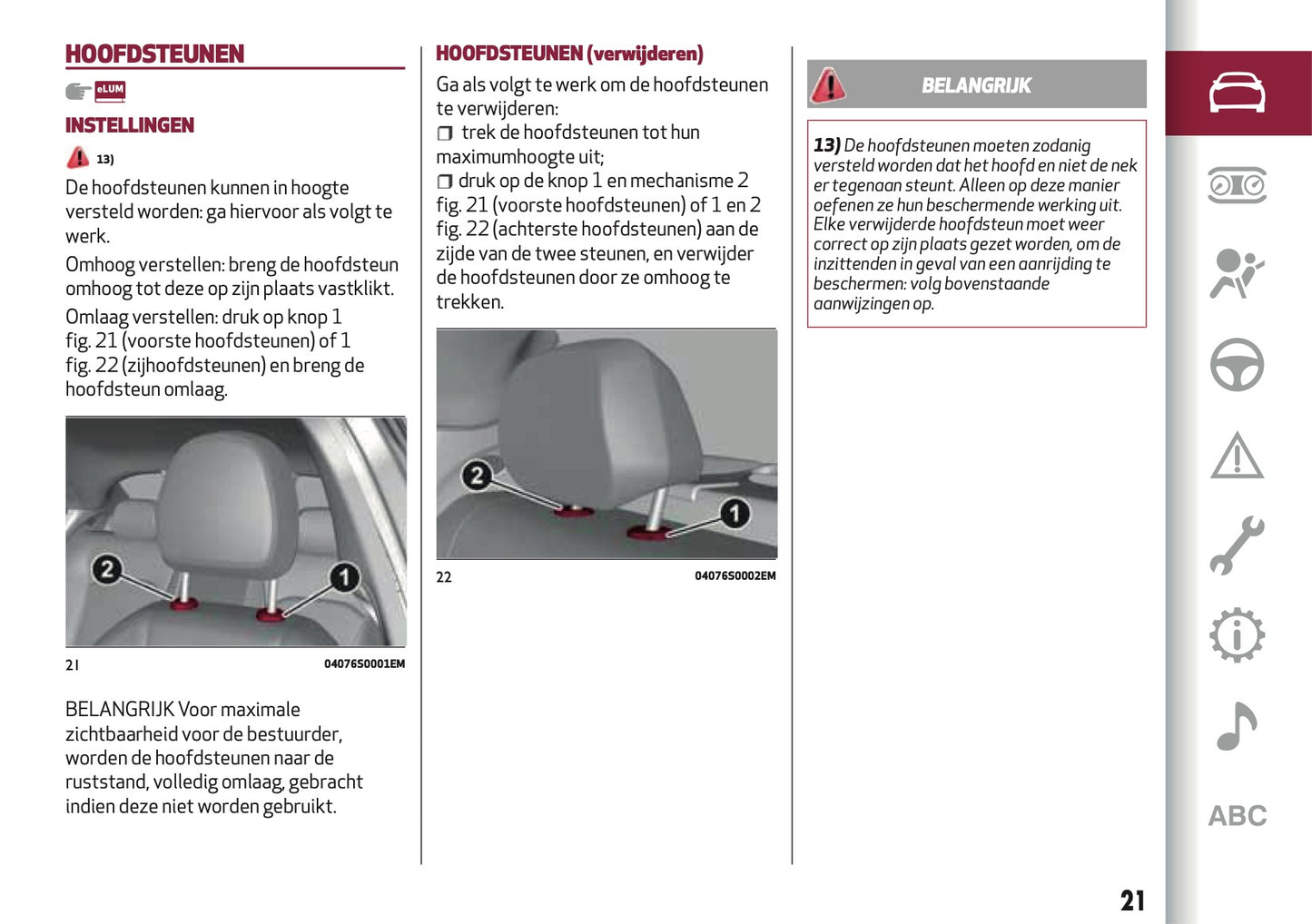 HOOFDSTEUNEN

eLUM

INSTELLINGEN

13)

De hoofdsteunen kunnen in hoogte versteld worden: ga hiervoor als volgt te werk.

Omhoog verstellen: breng de hoofdsteun omhoog tot deze op zijn plaats vastklikt.

Omlaag verstellen: druk op knop 1 fig. 21 (voorste hoofdsteunen) of 1 fig. 22 (zijhoofdsteunen) en breng de hoofdsteun omlaag.

2 1

21 04076S0001EM

BELANGRIJK Voor maximale zichtbaarheid voor de bestuurder, worden de hoofdsteunen naar de ruststand, volledig omlaag, gebracht indien deze niet worden gebruikt.

HOOFDSTEUNEN (verwijderen)

Ga als volgt te werk om de hoofdsteunen te verwijderen:

❒ trek de hoofdsteunen tot hun maximumhoogte uit;

❒ druk op de knop 1 en mechanisme 2 fig. 21 (voorste hoofdsteunen) of 1 en 2 fig. 22 (achterste hoofdsteunen) aan de zijde van de twee steunen, en verwijder de hoofdsteunen door ze omhoog te trekken.

2 1

22 04076S0002EM

BELANGRIJK

13) De hoofdsteunen moeten zodanig versteld worden dat het hoofd en niet de nek er tegenaan steunt. Alleen op deze manier oefenen ze hun beschermende werking uit. Elke verwijderde hoofdsteun moet weer correct op zijn plaats gezet worden, om de inzittenden in geval van een aanrijding te beschermen: volg bovenstaande aanwijzingen op.

ABC

21