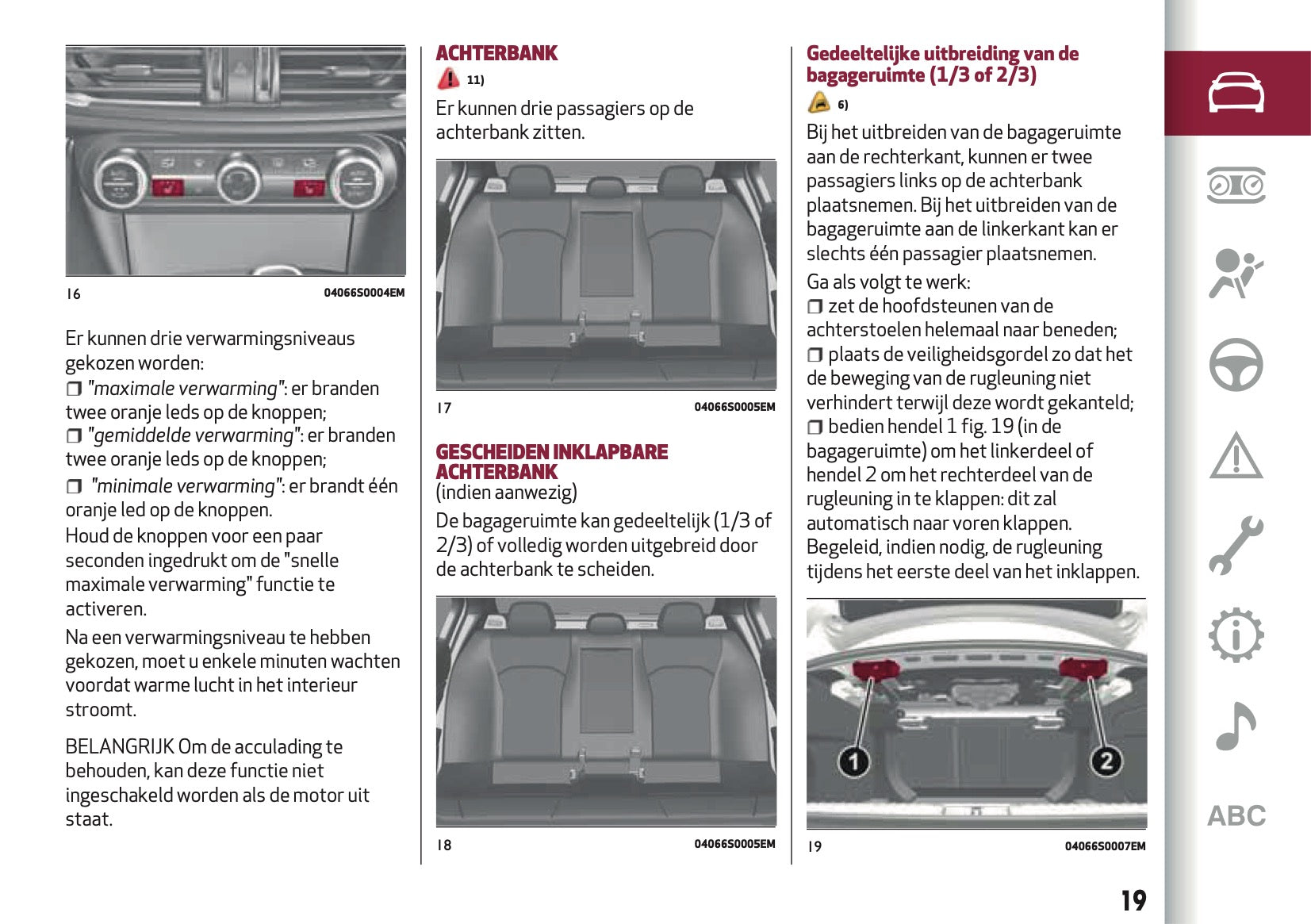 16 04066S0004EM

Er kunnen drie verwarmingsniveaus gekozen worden:
❒ "maximale verwarming": er branden twee oranje leds op de knoppen;
❒ "gemiddelde verwarming": er branden twee oranje leds op de knoppen;
❒ "minimale verwarming": er brandt één oranje led op de knoppen.
Houd de knoppen voor een paar seconden ingedrukt om de "snelle maximale verwarming" functie te activeren.

Na een verwarmingsniveau te hebben gekozen, moet u enkele minuten wachten voordat warme lucht in het interieur stroomt.

BELANGRIJK Om de acculading te behouden, kan deze functie niet ingeschakeld worden als de motor uit staat.

ACHTERBANK
11)
Er kunnen drie passagiers op de achterbank zitten.

17 04066S0005EM

GESCHEIDEN INKLAPBARE ACHTERBANK
(indien aanwezig)
De bagageruimte kan gedeeltelijk (1/3 of 2/3) of volledig worden uitgebreid door de achterbank te scheiden.

18 04066S0005EM

Gedeeltelijke uitbreiding van de bagageruimte (1/3 of 2/3)
6)
Bij het uitbreiden van de bagageruimte aan de rechterkant, kunnen er twee passagiers links op de achterbank plaatsnemen. Bij het uitbreiden van de bagageruimte aan de linkerkant kan er slechts één passagier plaatsnemen.
Ga als volgt te werk:
❒ zet de hoofdsteunen van de achterstoelen helemaal naar beneden;
❒ plaats de veiligheidsgordel zo dat het de beweging van de rugleuning niet verhindert terwijl deze wordt gekanteld;
❒ bedien hendel 1 fig. 19 (in de bagageruimte) om het linkerdeel of hendel 2 om het rechterdeel van de rugleuning in te klappen: dit zal automatisch naar voren klappen. Begeleid, indien nodig, de rugleuning tijdens het eerste deel van het inklappen.

1
2
19 04066S0007EM

ABC

19