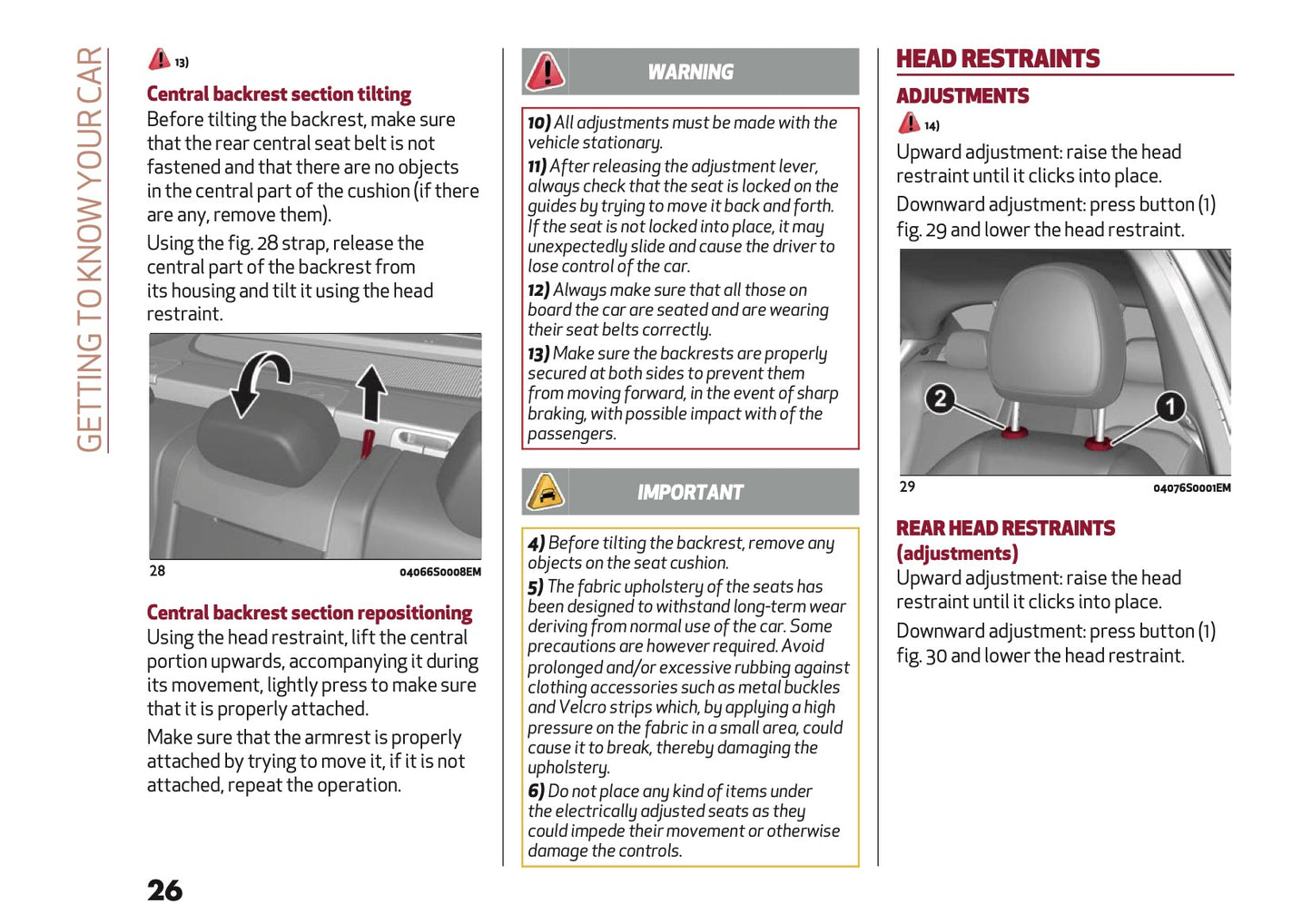 GETTING TO KNOW YOUR CAR

13)

Central backrest section tilting

Before tilting the backrest, make sure that the rear central seat belt is not fastened and that there are no objects in the central part of the cushion (if there are any, remove them).

Using the fig. 28 strap, release the central part of the backrest from its housing and tilt it using the head restraint.

28 04066S0008EM

Central backrest section repositioning

Using the head restraint, lift the central portion upwards, accompanying it during its movement, lightly press to make sure that it is properly attached.

Make sure that the armrest is properly attached by trying to move it, if it is not attached, repeat the operation.

26

WARNING

10) All adjustments must be made with the vehicle stationary.

11) After releasing the adjustment lever, always check that the seat is locked on the guides by trying to move it back and forth. If the seat is not locked into place, it may unexpectedly slide and cause the driver to lose control of the car.

12) Always make sure that all those on board the car are seated and are wearing their seat belts correctly.

13) Make sure the backrests are properly secured at both sides to prevent them from moving forward, in the event of sharp braking, with possible impact with of the passengers.

IMPORTANT

4) Before tilting the backrest, remove any objects on the seat cushion.

5) The fabric upholstery of the seats has been designed to withstand long-term wear deriving from normal use of the car. Some precautions are however required. Avoid prolonged and/or excessive rubbing against clothing accessories such as metal buckles and Velcro strips which, by applying a high pressure on the fabric in a small area, could cause it to break, thereby damaging the upholstery.

6) Do not place any kind of items under the electrically adjusted seats as they could impede their movement or otherwise damage the controls.

HEAD RESTRAINTS

ADJUSTMENTS

14)

Upward adjustment: raise the head restraint until it clicks into place.

Downward adjustment: press button (1) fig. 29 and lower the head restraint.

2 1

29 04076S0001EM

REAR HEAD RESTRAINTS (adjustments)

Upward adjustment: raise the head restraint until it clicks into place.

Downward adjustment: press button (1) fig. 30 and lower the head restraint.