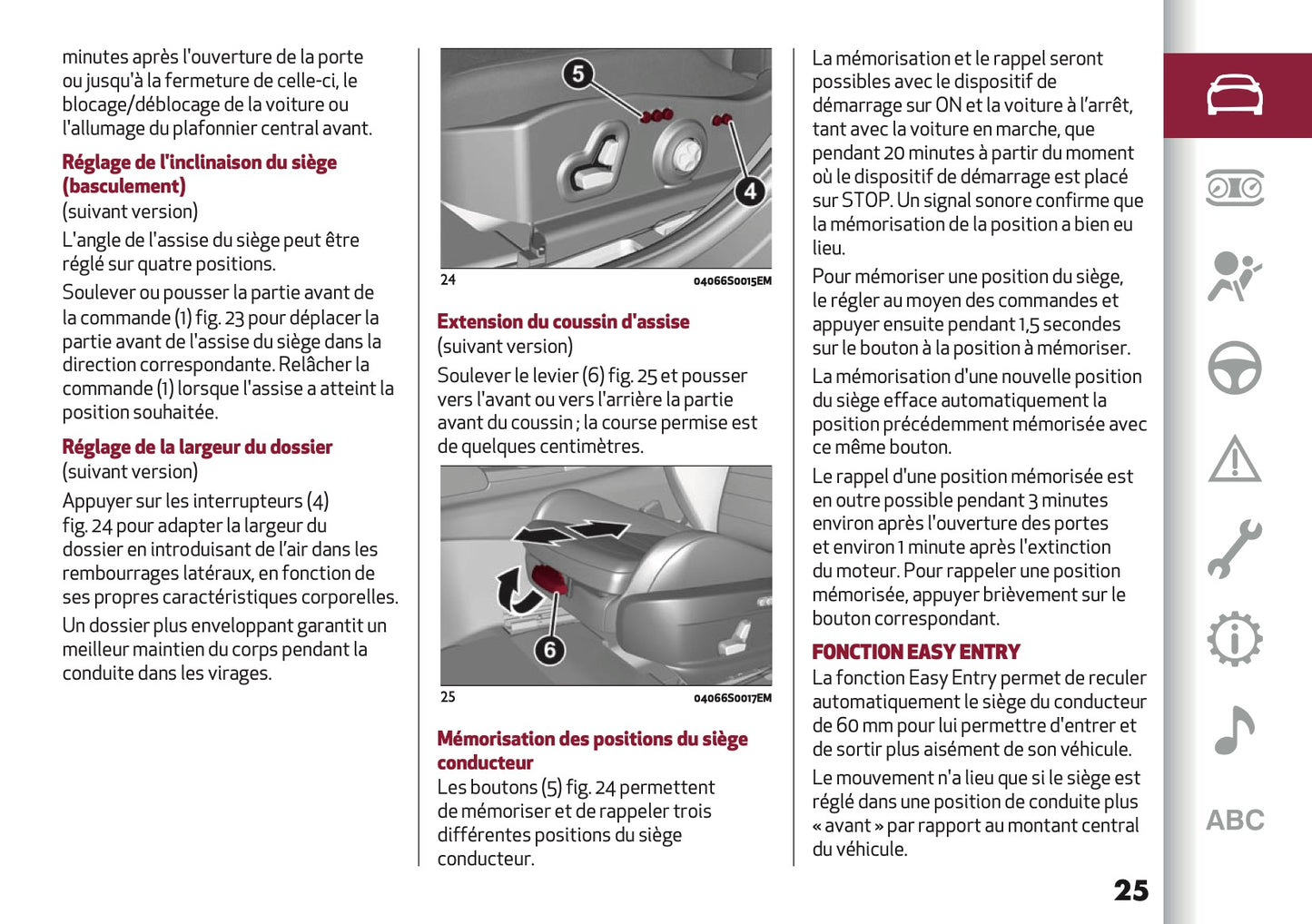 minutes après l'ouverture de la porte ou jusqu'à la fermeture de celle-ci, le blocage/déblocage de la voiture ou l'allumage du plafonnier central avant.

Réglage de l'inclinaison du siège (basculement)
(suivant version)
L'angle de l'assise du siège peut être réglé sur quatre positions.

Soulever ou pousser la partie avant de la commande (1) fig. 23 pour déplacer la partie avant de l'assise du siège dans la direction correspondante. Relâcher la commande (1) lorsque l'assise a atteint la position souhaitée.

Réglage de la largeur du dossier
(suivant version)
Appuyer sur les interrupteurs (4) fig. 24 pour adapter la largeur du dossier en introduisant de l'air dans les rembourrages latéraux, en fonction de ses propres caractéristiques corporelles.

Un dossier plus enveloppant garantit un meilleur maintien du corps pendant la conduite dans les virages.

5
4
24
04066S0015EM

Extension du coussin d'assise
(suivant version)
Soulever le levier (6) fig. 25 et pousser vers l'avant ou vers l'arrière la partie avant du coussin ; la course permise est de quelques centimètres.

6
25
04066S0017EM

Mémorisation des positions du siège conducteur
Les boutons (5) fig. 24 permettent de mémoriser et de rappeler trois différentes positions du siège conducteur.

La mémorisation et le rappel seront possibles avec le dispositif de démarrage sur ON et la voiture à l'arrêt, tant avec la voiture en marche, que pendant 20 minutes à partir du moment où le dispositif de démarrage est placé sur STOP. Un signal sonore confirme que la mémorisation de la position a bien eu lieu.

Pour mémoriser une position du siège, le régler au moyen des commandes et appuyer ensuite pendant 1,5 secondes sur le bouton à la position à mémoriser.

La mémorisation d'une nouvelle position du siège efface automatiquement la position précédemment mémorisée avec ce même bouton.

Le rappel d'une position mémorisée est en outre possible pendant 3 minutes environ après l'ouverture des portes et environ 1 minute après l'extinction du moteur. Pour rappeler une position mémorisée, appuyer brièvement sur le bouton correspondant.

FONCTION EASY ENTRY
La fonction Easy Entry permet de reculer automatiquement le siège du conducteur de 60 mm pour lui permettre d'entrer et de sortir plus aisément de son véhicule.

Le mouvement n'a lieu que si le siège est réglé dans une position de conduite plus « avant » par rapport au montant central du véhicule.

ABC

25