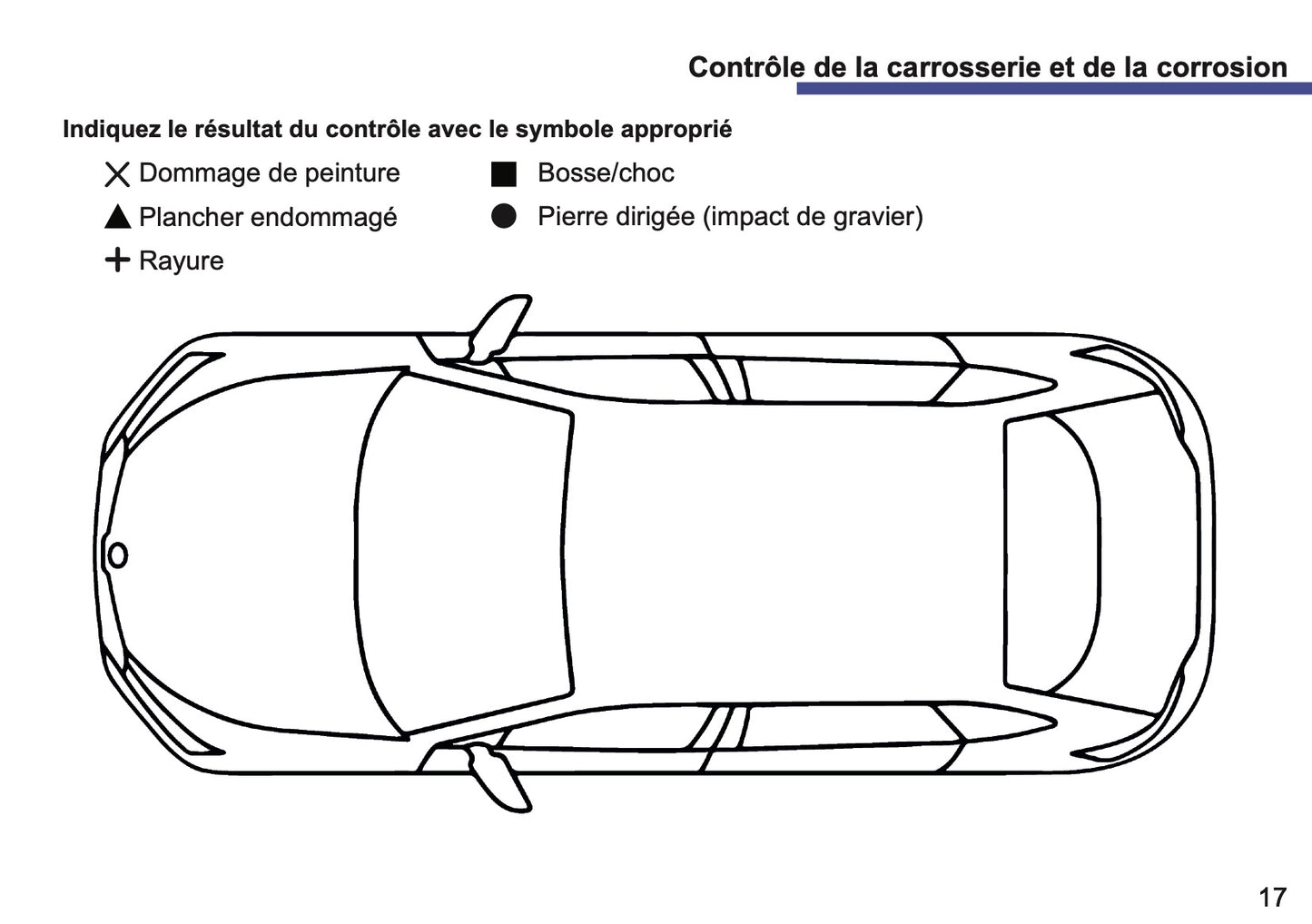 Contrôle de la carrosserie et de la corrosion

Indiquez le résultat du contrôle avec le symbole approprié

✕ Dommage de peinture
▲ Plancher endommagé
+ Rayure

■ Bosse/choc
● Pierre dirigée (impact de gravier)

17