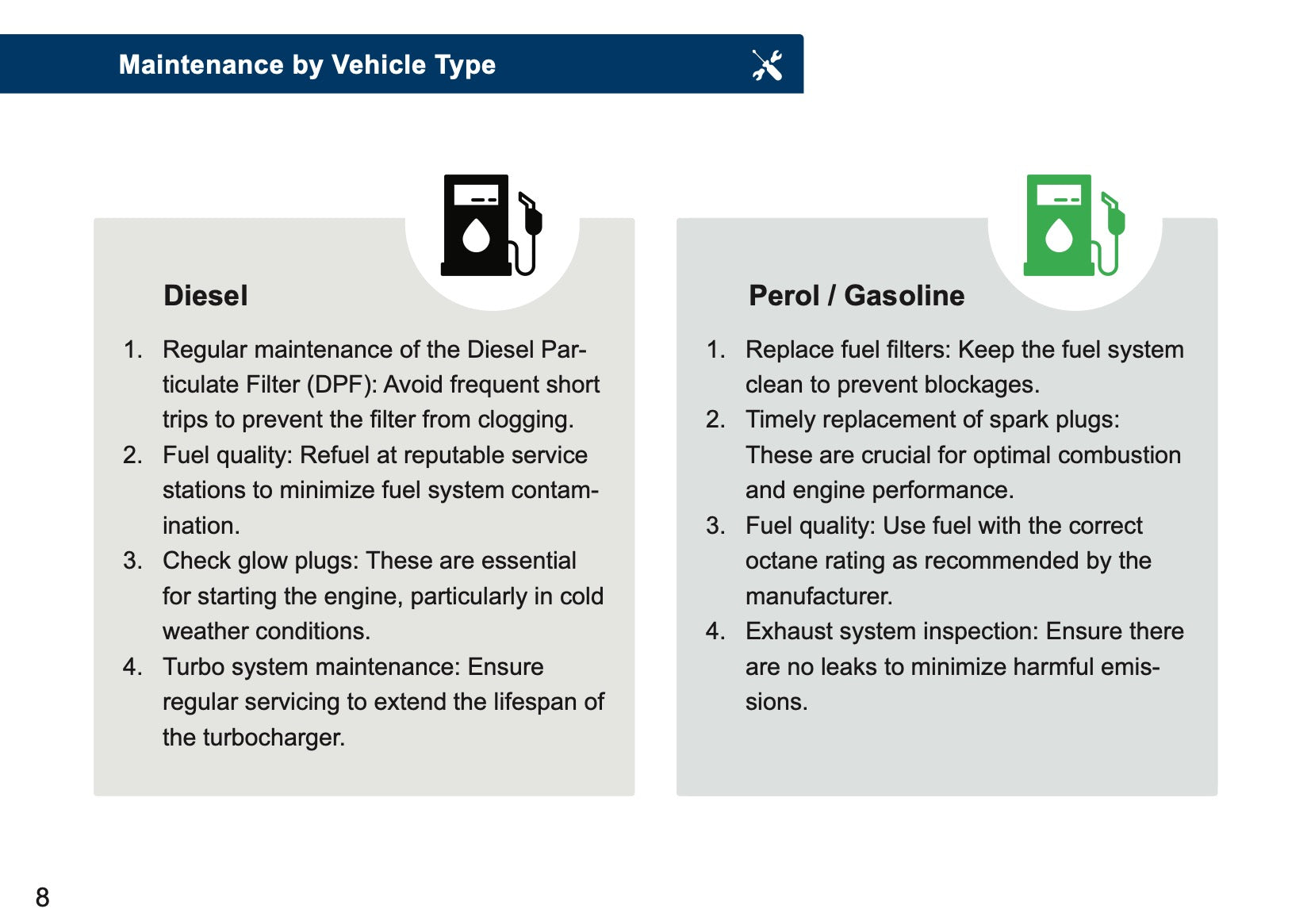 Maintenance by Vehicle Type

Diesel

1. Regular maintenance of the Diesel Particulate Filter (DPF): Avoid frequent short trips to prevent the filter from clogging.
2. Fuel quality: Refuel at reputable service stations to minimize fuel system contamination.
3. Check glow plugs: These are essential for starting the engine, particularly in cold weather conditions.
4. Turbo system maintenance: Ensure regular servicing to extend the lifespan of the turbocharger.

Perol / Gasoline

1. Replace fuel filters: Keep the fuel system clean to prevent blockages.
2. Timely replacement of spark plugs: These are crucial for optimal combustion and engine performance.
3. Fuel quality: Use fuel with the correct octane rating as recommended by the manufacturer.
4. Exhaust system inspection: Ensure there are no leaks to minimize harmful emissions.

8