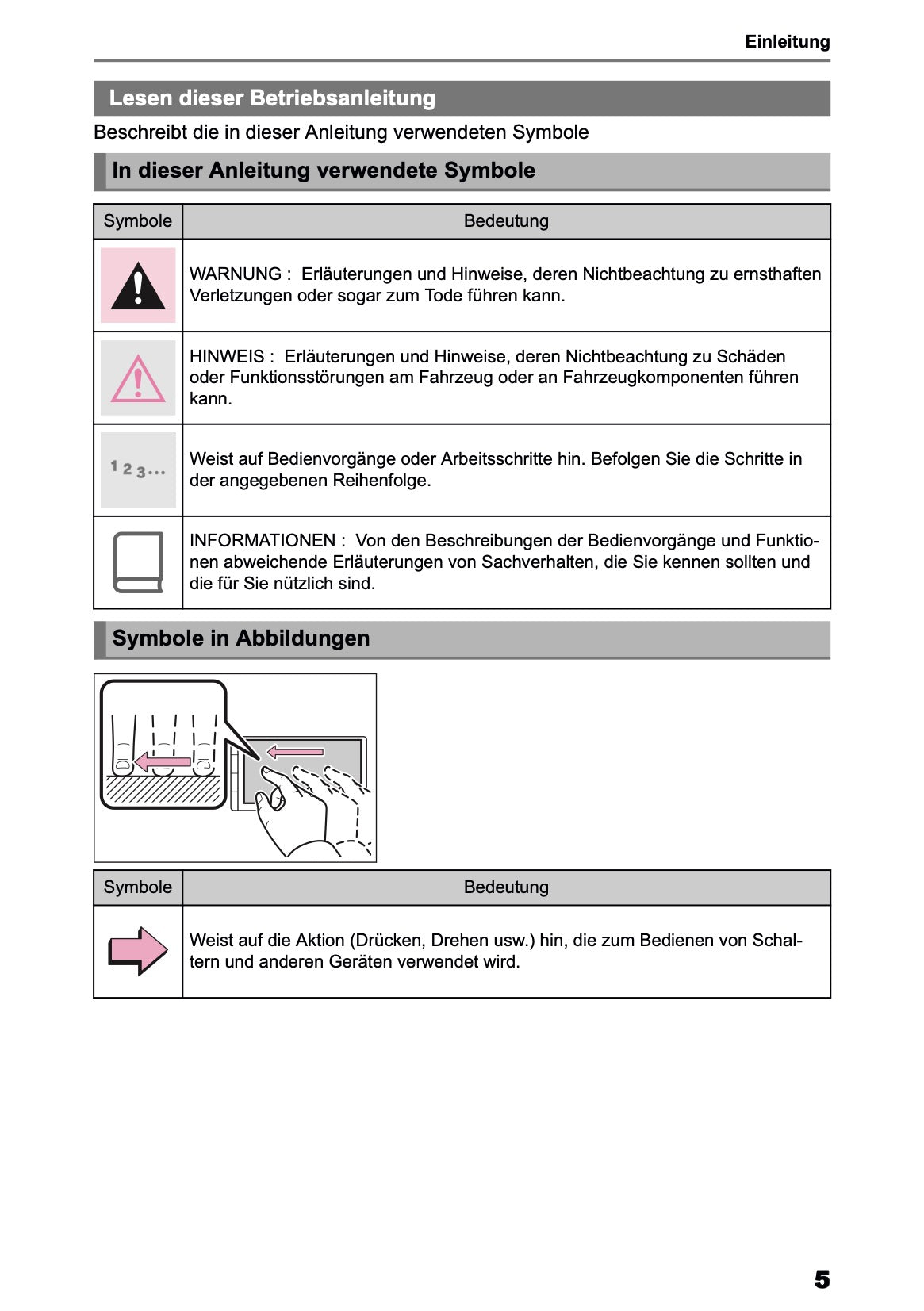 Einleitung

Lesen dieser Betriebsanleitung

Beschreibt die in dieser Anleitung verwendeten Symbole

In dieser Anleitung verwendete Symbole

| Symbole | Bedeutung |
|---|---|
| | WARNUNG : Erläuterungen und Hinweise, deren Nichtbeachtung zu ernsthaften Verletzungen oder sogar zum Tode führen kann. |
| | HINWEIS : Erläuterungen und Hinweise, deren Nichtbeachtung zu Schäden oder Funktionsstörungen am Fahrzeug oder an Fahrzeugkomponenten führen kann. |
| 1 2 3... | Weist auf Bedienvorgänge oder Arbeitsschritte hin. Befolgen Sie die Schritte in der angegebenen Reihenfolge. |
| | INFORMATIONEN : Von den Beschreibungen der Bedienvorgänge und Funktionen abweichende Erläuterungen von Sachverhalten, die Sie kennen sollten und die für Sie nützlich sind. |

Symbole in Abbildungen

| Symbole | Bedeutung |
|---|---|
| | Weist auf die Aktion (Drücken, Drehen usw.) hin, die zum Bedienen von Schaltern und anderen Geräten verwendet wird. |

5