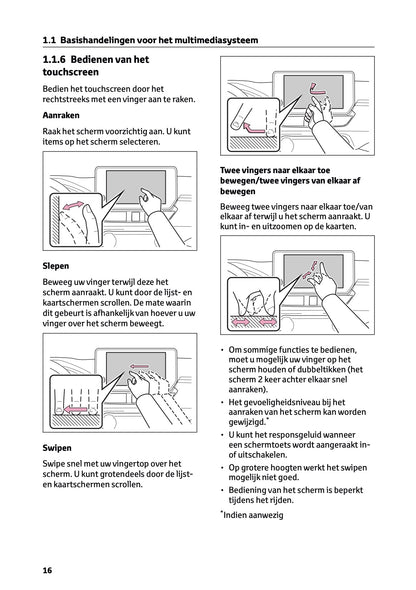 1.1 Basishandelingen voor het multimediasysteem

1.1.6 Bedienen van het touchscreen

Bedien het touchscreen door het rechtstreeks met een vinger aan te raken.

Aanraken

Raak het scherm voorzichtig aan. U kunt items op het scherm selecteren.

Slepen

Beweeg uw vinger terwijl deze het scherm aanraakt. U kunt door de lijst- en kaartschermen scrollen. De mate waarin dit gebeurt is afhankelijk van hoever u uw vinger over het scherm beweegt.

Swipen

Swipe snel met uw vingertop over het scherm. U kunt grotendeels door de lijst- en kaartschermen scrollen.

Twee vingers naar elkaar toe bewegen/twee vingers van elkaar af bewegen

Beweeg twee vingers naar elkaar toe/van elkaar af terwijl u het scherm aanraakt. U kunt in- en uitzoomen op de kaarten.

• Om sommige functies te bedienen, moet u mogelijk uw vinger op het scherm houden of dubbeltikken (het scherm 2 keer achter elkaar snel aanraken).
• Het gevoeligheidsniveau bij het aanraken van het scherm kan worden gewijzigd.*
• U kunt het responsgeluid wanneer een schermtoets wordt aangeraakt in- of uitschakelen.
• Op grotere hoogten werkt het swipen mogelijk niet goed.
• Bediening van het scherm is beperkt tijdens het rijden.

*Indien aanwezig

16