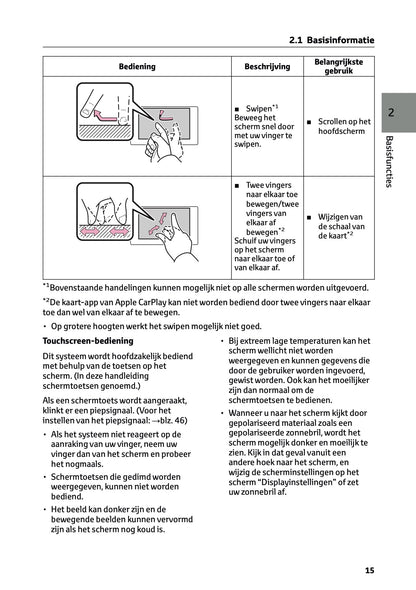 2.1 Basisinformatie

| Bediening | Beschrijving | Belangrijkste gebruik |
|---|---|---|
|  | ■ Swipen$^{*1}$ Beweeg het scherm snel door met uw vinger te swipen. | ■ Scrollen op het hoofdscherm |
|  | ■ Twee vingers naar elkaar toe bewegen/twee vingers van elkaar af bewegen$^{*2}$ Schuif uw vingers op het scherm naar elkaar toe of van elkaar af. | ■ Wijzigen van de schaal van de kaart$^{*2}$ |

2

Basisfuncties

$^{*1}$Bovenstaande handelingen kunnen mogelijk niet op alle schermen worden uitgevoerd.

$^{*2}$De kaart-app van Apple CarPlay kan niet worden bediend door twee vingers naar elkaar toe dan wel van elkaar af te bewegen.

• Op grotere hoogten werkt het swipen mogelijk niet goed.

Touchscreen-bediening

Dit systeem wordt hoofdzakelijk bediend met behulp van de toetsen op het scherm. (In deze handleiding schermtoetsen genoemd.)

Als een schermtoets wordt aangeraakt, klinkt er een piepsignaal. (Voor het instellen van het piepsignaal: →blz. 46)

• Als het systeem niet reageert op de aanraking van uw vinger, neem uw vinger dan van het scherm en probeer het nogmaals.

• Schermtoetsen die gedimd worden weergegeven, kunnen niet worden bediend.

• Het beeld kan donker zijn en de bewegende beelden kunnen vervormd zijn als het scherm nog koud is.

• Bij extreem lage temperaturen kan het scherm wellicht niet worden weergegeven en kunnen gegevens die door de gebruiker worden ingevoerd, gewist worden. Ook kan het moeilijker zijn dan normaal om de schermtoetsen te bedienen.

• Wanneer u naar het scherm kijkt door gepolariseerd materiaal zoals een gepolariseerde zonnebril, wordt het scherm mogelijk donker en moeilijk te zien. Kijk in dat geval vanuit een andere hoek naar het scherm, en wijzig de scherminstellingen op het scherm "Displayinstellingen" of zet uw zonnebril af.

15