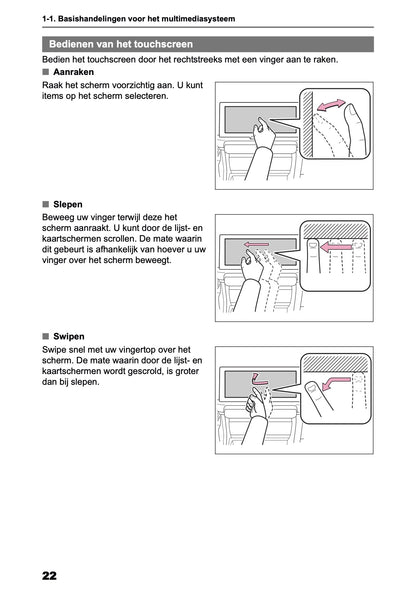 1-1. Basishandelingen voor het multimediasysteem

Bedienen van het touchscreen

Bedien het touchscreen door het rechtstreeks met een vinger aan te raken.

■ Aanraken

Raak het scherm voorzichtig aan. U kunt items op het scherm selecteren.

■ Slepen

Beweeg uw vinger terwijl deze het scherm aanraakt. U kunt door de lijst- en kaartschermen scrollen. De mate waarin dit gebeurt is afhankelijk van hoever u uw vinger over het scherm beweegt.

■ Swipen

Swipe snel met uw vingertop over het scherm. De mate waarin door de lijst- en kaartschermen wordt gescrold, is groter dan bij slepen.

22