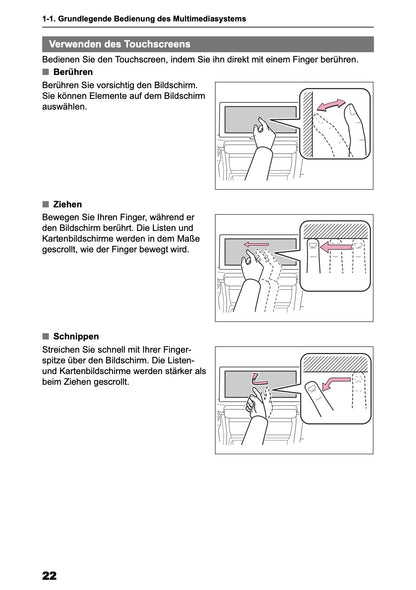 1-1. Grundlegende Bedienung des Multimediasystems

Verwenden des Touchscreens

Bedienen Sie den Touchscreen, indem Sie ihn direkt mit einem Finger berühren.

■ Berühren

Berühren Sie vorsichtig den Bildschirm. Sie können Elemente auf dem Bildschirm auswählen.

■ Ziehen

Bewegen Sie Ihren Finger, während er den Bildschirm berührt. Die Listen und Kartenbildschirme werden in dem Maße gescrollt, wie der Finger bewegt wird.

■ Schnippen

Streichen Sie schnell mit Ihrer Fingerspitze über den Bildschirm. Die Listen- und Kartenbildschirme werden stärker als beim Ziehen gescrollt.

22