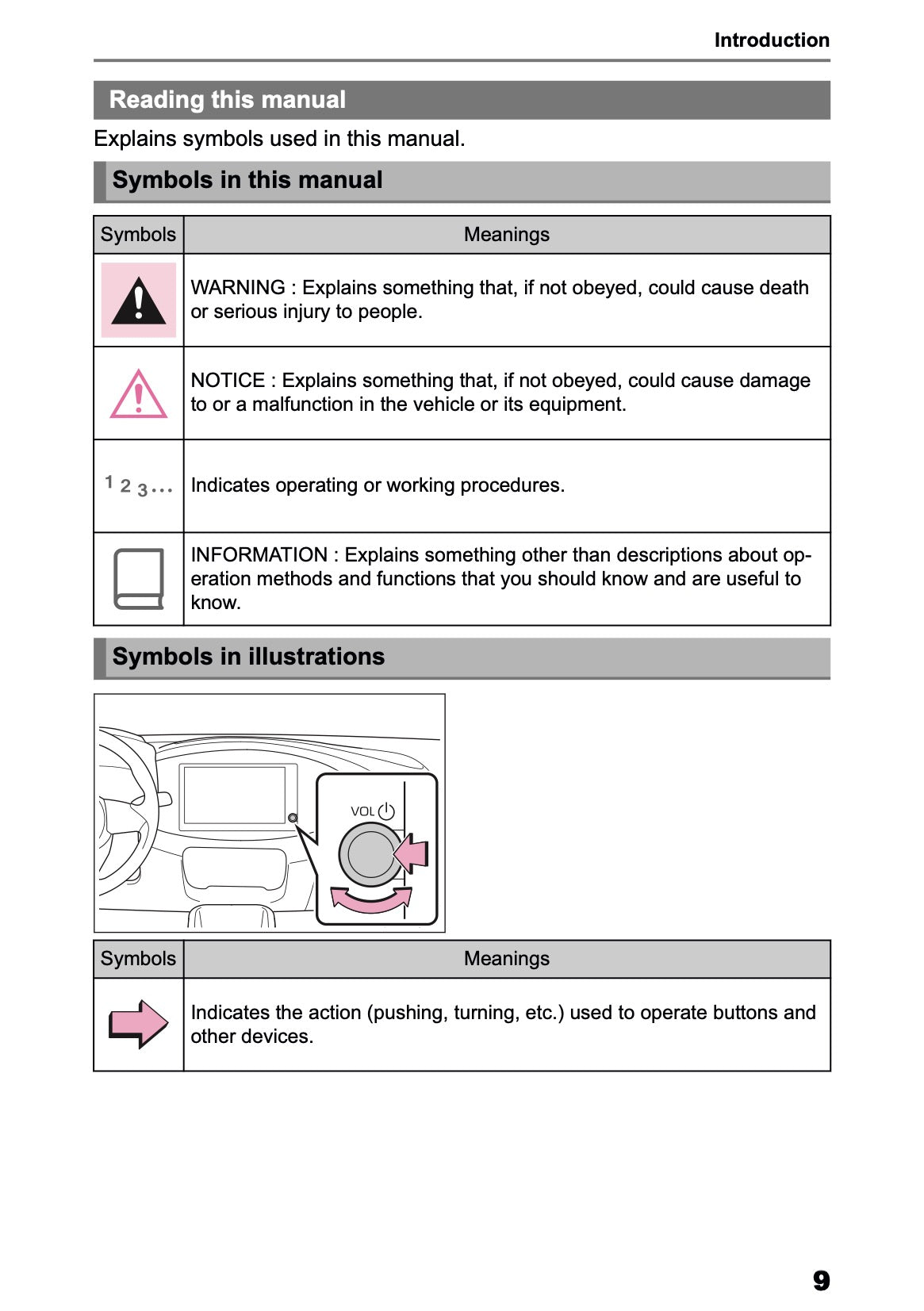 Introduction

Reading this manual

Explains symbols used in this manual.

Symbols in this manual

| Symbols | Meanings |
|---|---|
| | WARNING : Explains something that, if not obeyed, could cause death or serious injury to people. |
| | NOTICE : Explains something that, if not obeyed, could cause damage to or a malfunction in the vehicle or its equipment. |
| 1 2 3... | Indicates operating or working procedures. |
| | INFORMATION : Explains something other than descriptions about operation methods and functions that you should know and are useful to know. |

Symbols in illustrations

VOL

| Symbols | Meanings |
|---|---|
| | Indicates the action (pushing, turning, etc.) used to operate buttons and other devices. |

9