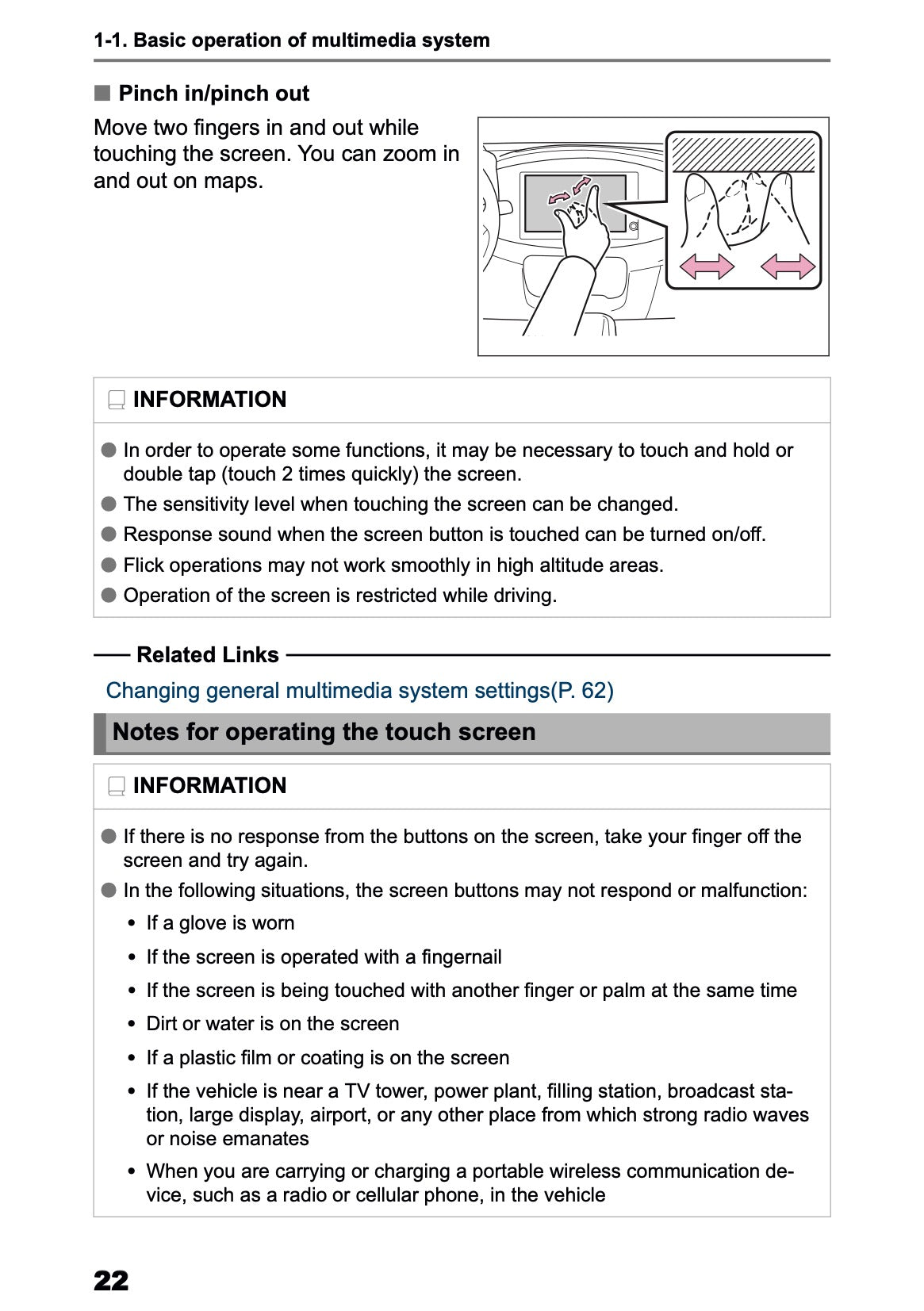 1-1. Basic operation of multimedia system

■ Pinch in/pinch out

Move two fingers in and out while touching the screen. You can zoom in and out on maps.

INFORMATION

● In order to operate some functions, it may be necessary to touch and hold or double tap (touch 2 times quickly) the screen.
● The sensitivity level when touching the screen can be changed.
● Response sound when the screen button is touched can be turned on/off.
● Flick operations may not work smoothly in high altitude areas.
● Operation of the screen is restricted while driving.

Related Links

Changing general multimedia system settings(P. 62)

Notes for operating the touch screen

INFORMATION

● If there is no response from the buttons on the screen, take your finger off the screen and try again.
● In the following situations, the screen buttons may not respond or malfunction:
• If a glove is worn
• If the screen is operated with a fingernail
• If the screen is being touched with another finger or palm at the same time
• Dirt or water is on the screen
• If a plastic film or coating is on the screen
• If the vehicle is near a TV tower, power plant, filling station, broadcast station, large display, airport, or any other place from which strong radio waves or noise emanates
• When you are carrying or charging a portable wireless communication device, such as a radio or cellular phone, in the vehicle

22