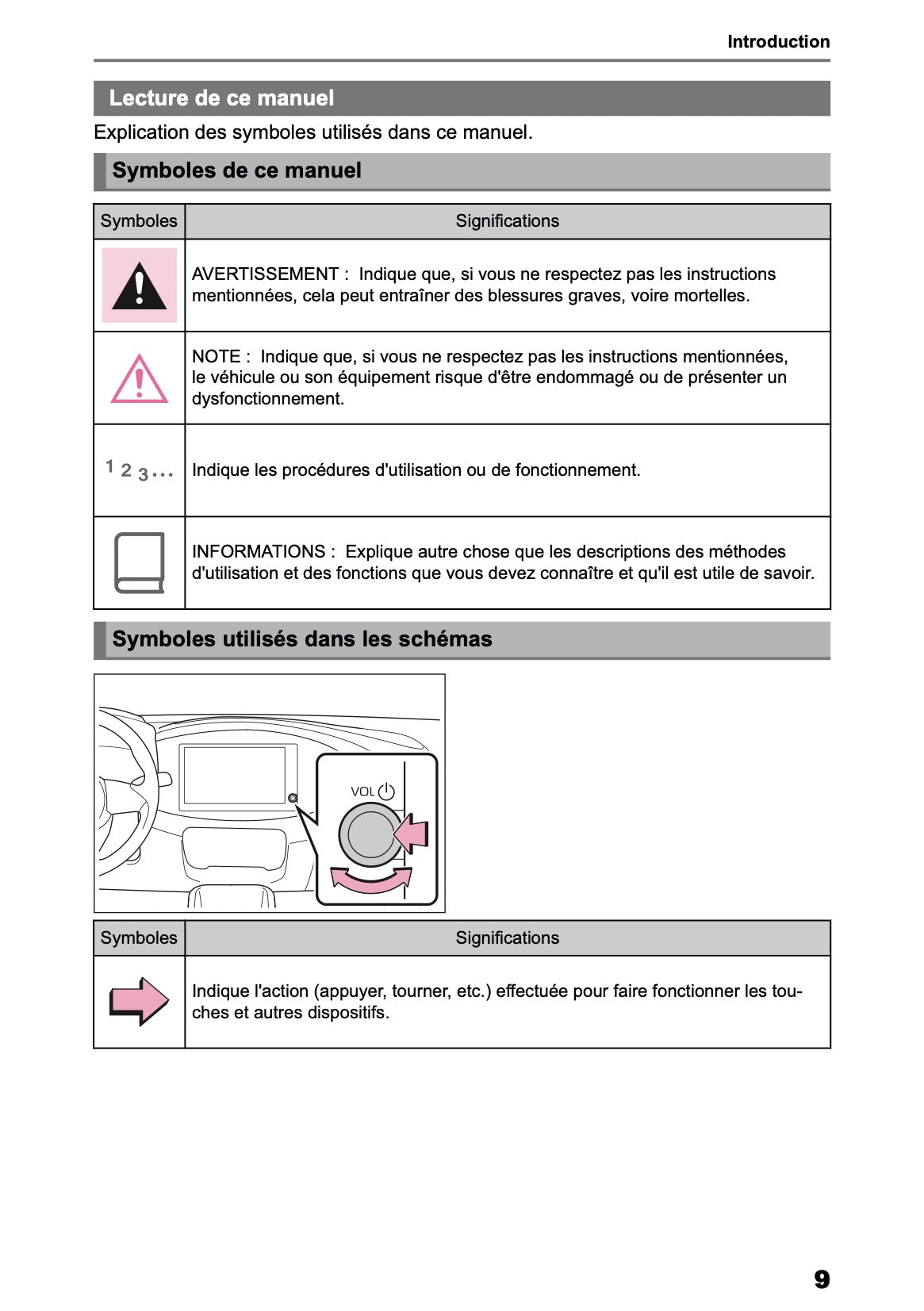 Introduction

Lecture de ce manuel

Explication des symboles utilisés dans ce manuel.

Symboles de ce manuel

| Symboles | Significations |
|---|---|
| | AVERTISSEMENT : Indique que, si vous ne respectez pas les instructions mentionnées, cela peut entraîner des blessures graves, voire mortelles. |
| | NOTE : Indique que, si vous ne respectez pas les instructions mentionnées, le véhicule ou son équipement risque d'être endommagé ou de présenter un dysfonctionnement. |
| 1 2 3 ... | Indique les procédures d'utilisation ou de fonctionnement. |
| | INFORMATIONS : Explique autre chose que les descriptions des méthodes d'utilisation et des fonctions que vous devez connaître et qu'il est utile de savoir. |

Symboles utilisés dans les schémas

VOL

| Symboles | Significations |
|---|---|
| | Indique l'action (appuyer, tourner, etc.) effectuée pour faire fonctionner les touches et autres dispositifs. |

9