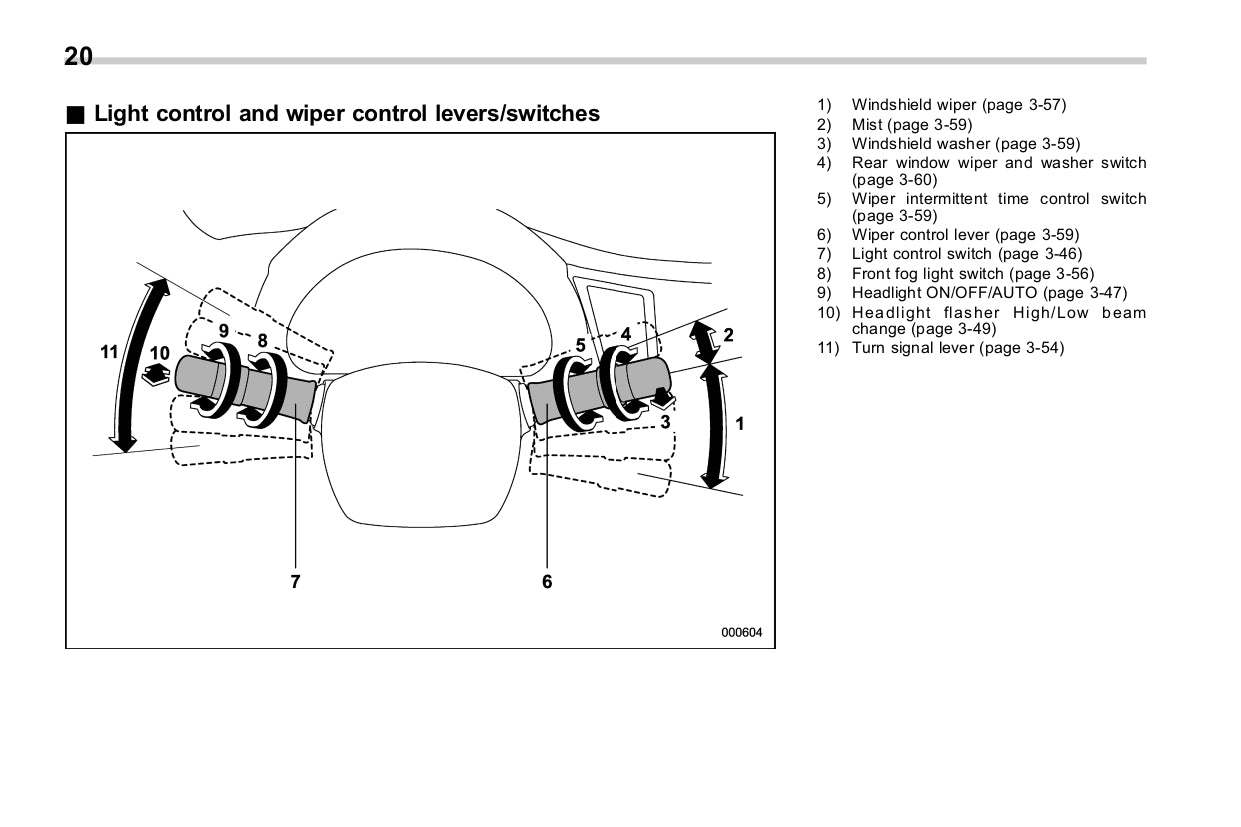 20

■ Light control and wiper control levers/switches

9 8 5 4 2
11 10
3 1
7 6
000604

1) Windshield wiper (page 3-57)
2) Mist (page 3-59)
3) Windshield washer (page 3-59)
4) Rear window wiper and washer switch (page 3-60)
5) Wiper intermittent time control switch (page 3-59)
6) Wiper control lever (page 3-59)
7) Light control switch (page 3-46)
8) Front fog light switch (page 3-56)
9) Headlight ON/OFF/AUTO (page 3-47)
10) Headlight flasher High/Low beam change (page 3-49)
11) Turn signal lever (page 3-54)