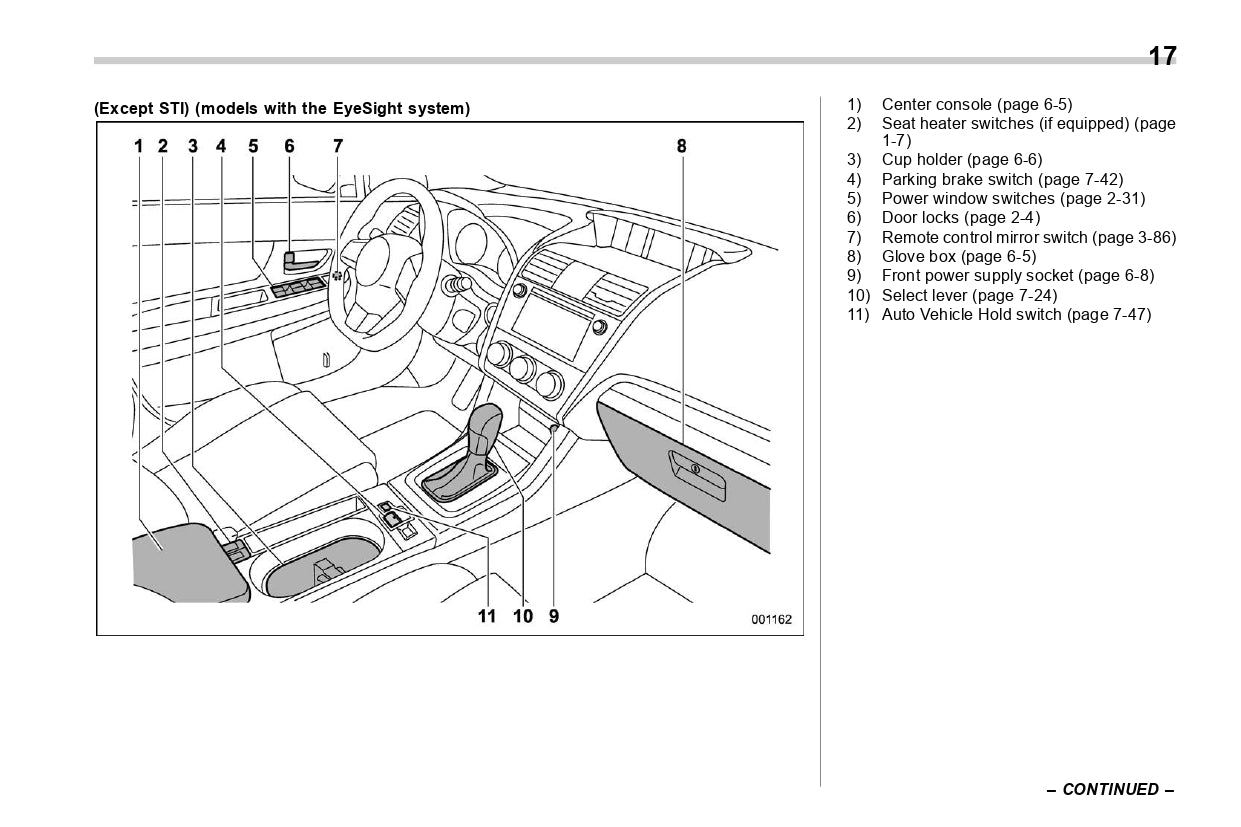 17

(Except STI) (models with the EyeSight system)

1 2 3 4 5 6 7 8

11 10 9

001162

1) Center console (page 6-5)
2) Seat heater switches (if equipped) (page 1-7)
3) Cup holder (page 6-6)
4) Parking brake switch (page 7-42)
5) Power window switches (page 2-31)
6) Door locks (page 2-4)
7) Remote control mirror switch (page 3-86)
8) Glove box (page 6-5)
9) Front power supply socket (page 6-8)
10) Select lever (page 7-24)
11) Auto Vehicle Hold switch (page 7-47)

– CONTINUED –