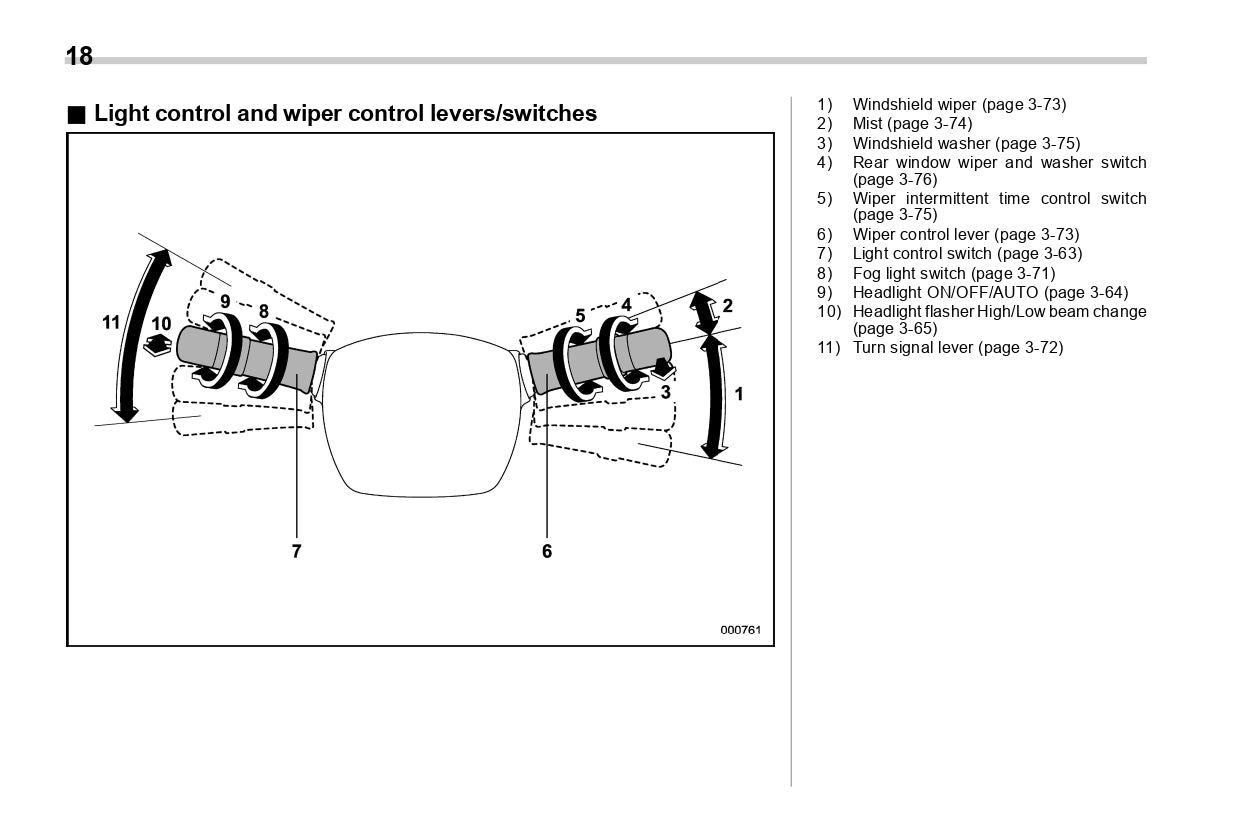 18

■ Light control and wiper control levers/switches

11
10
9
8
5
4
2
3
1
7
6

000761

1) Windshield wiper (page 3-73)
2) Mist (page 3-74)
3) Windshield washer (page 3-75)
4) Rear window wiper and washer switch (page 3-76)
5) Wiper intermittent time control switch (page 3-75)
6) Wiper control lever (page 3-73)
7) Light control switch (page 3-63)
8) Fog light switch (page 3-71)
9) Headlight ON/OFF/AUTO (page 3-64)
10) Headlight flasher High/Low beam change (page 3-65)
11) Turn signal lever (page 3-72)