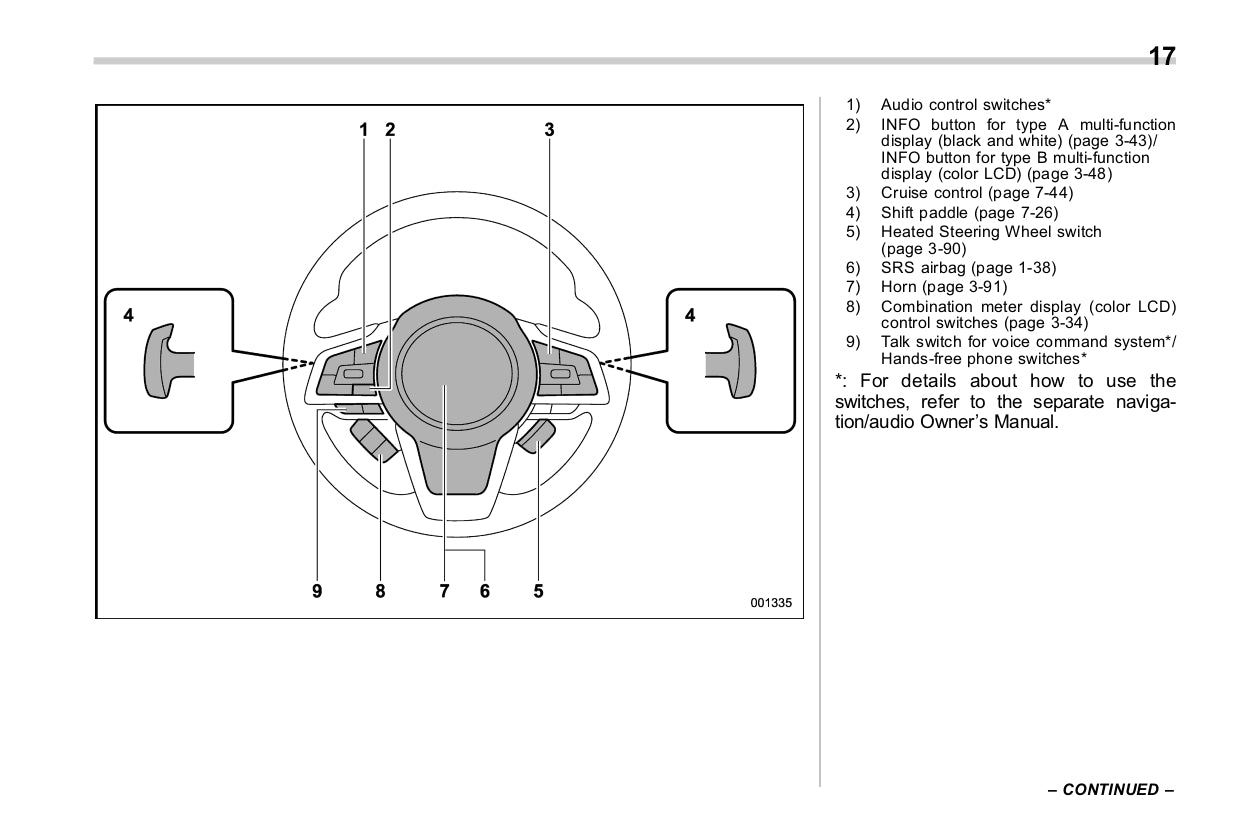 17

1 2 3

4 4

9 8 7 6 5

001335

1) Audio control switches*
2) INFO button for type A multi-function display (black and white) (page 3-43)/ INFO button for type B multi-function display (color LCD) (page 3-48)
3) Cruise control (page 7-44)
4) Shift paddle (page 7-26)
5) Heated Steering Wheel switch (page 3-90)
6) SRS airbag (page 1-38)
7) Horn (page 3-91)
8) Combination meter display (color LCD) control switches (page 3-34)
9) Talk switch for voice command system*/ Hands-free phone switches*

*: For details about how to use the switches, refer to the separate navigation/audio Owner's Manual.

– CONTINUED –