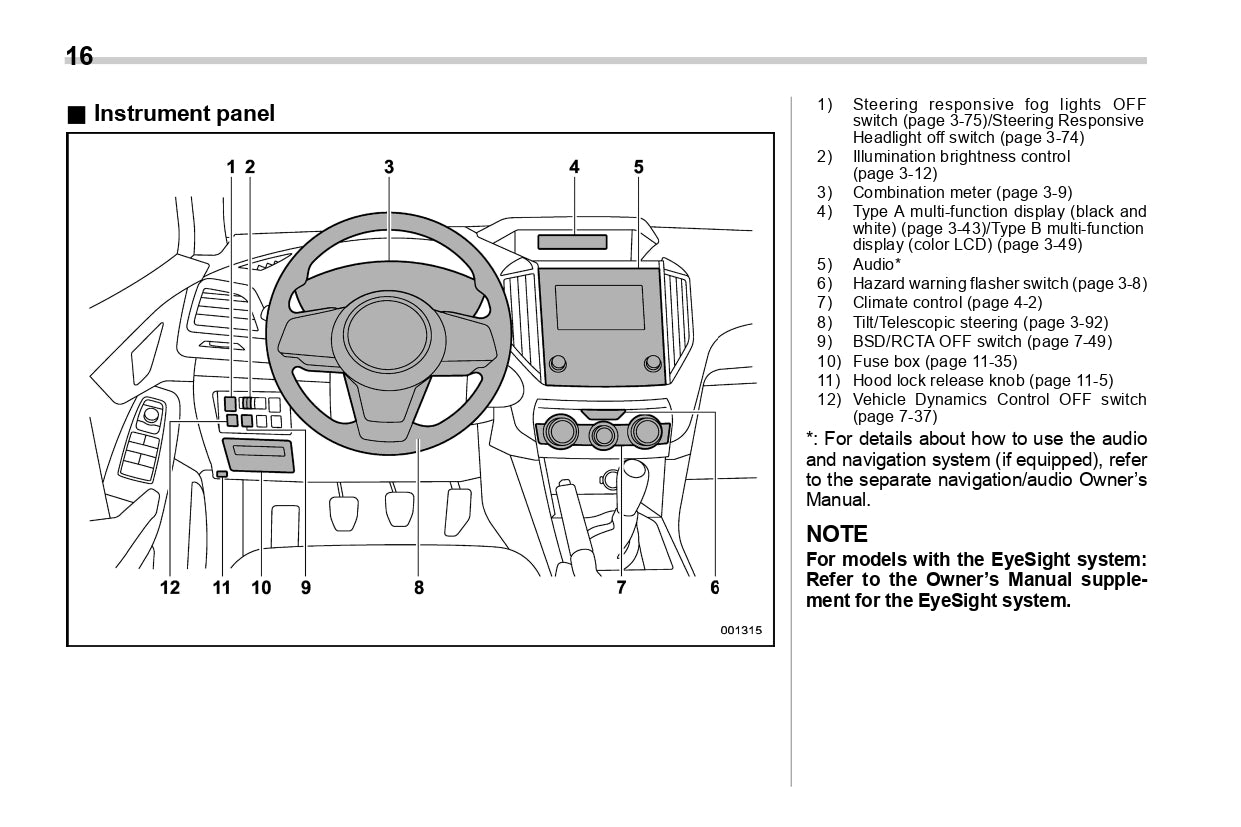 16

■ Instrument panel

1 2 3 4 5

12 11 10 9 8 7 6

001315

1) Steering responsive fog lights OFF switch (page 3-75)/Steering Responsive Headlight off switch (page 3-74)
2) Illumination brightness control (page 3-12)
3) Combination meter (page 3-9)
4) Type A multi-function display (black and white) (page 3-43)/Type B multi-function display (color LCD) (page 3-49)
5) Audio*
6) Hazard warning flasher switch (page 3-8)
7) Climate control (page 4-2)
8) Tilt/Telescopic steering (page 3-92)
9) BSD/RCTA OFF switch (page 7-49)
10) Fuse box (page 11-35)
11) Hood lock release knob (page 11-5)
12) Vehicle Dynamics Control OFF switch (page 7-37)

*: For details about how to use the audio and navigation system (if equipped), refer to the separate navigation/audio Owner's Manual.

NOTE
For models with the EyeSight system: Refer to the Owner's Manual supplement for the EyeSight system.