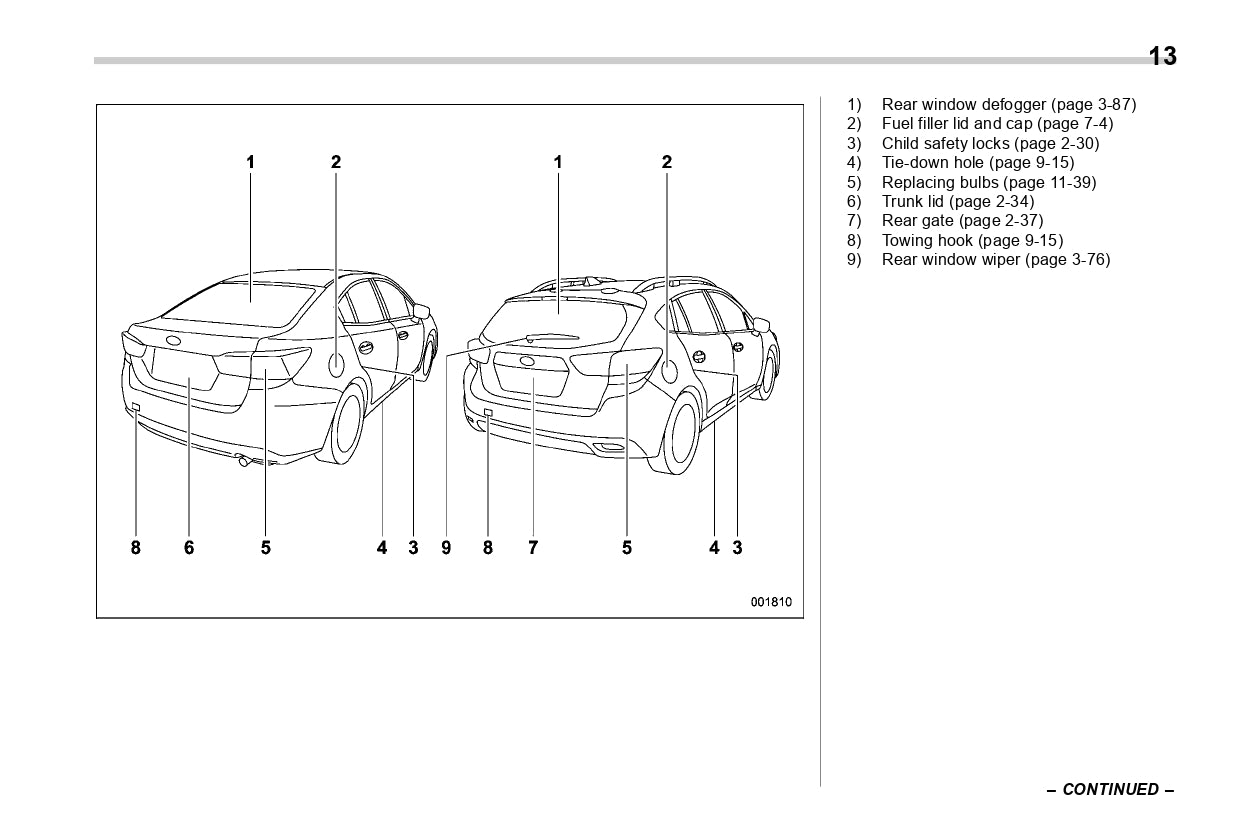 13

1 2 1 2

8 6 5 4 3 9 8 7 5 4 3

001810

1) Rear window defogger (page 3-87)
2) Fuel filler lid and cap (page 7-4)
3) Child safety locks (page 2-30)
4) Tie-down hole (page 9-15)
5) Replacing bulbs (page 11-39)
6) Trunk lid (page 2-34)
7) Rear gate (page 2-37)
8) Towing hook (page 9-15)
9) Rear window wiper (page 3-76)

– CONTINUED –