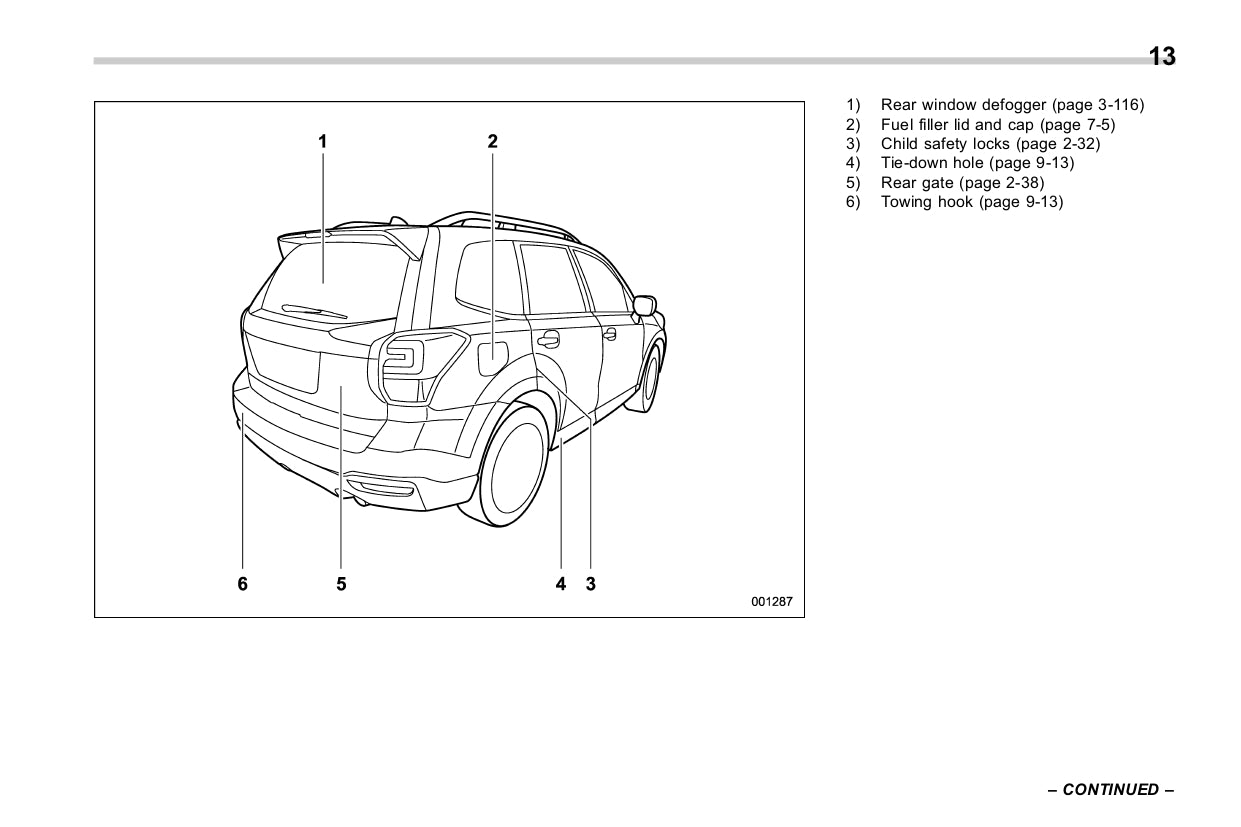 13

1

2

6

5

4

3

001287

1) Rear window defogger (page 3-116)
2) Fuel filler lid and cap (page 7-5)
3) Child safety locks (page 2-32)
4) Tie-down hole (page 9-13)
5) Rear gate (page 2-38)
6) Towing hook (page 9-13)

– CONTINUED –