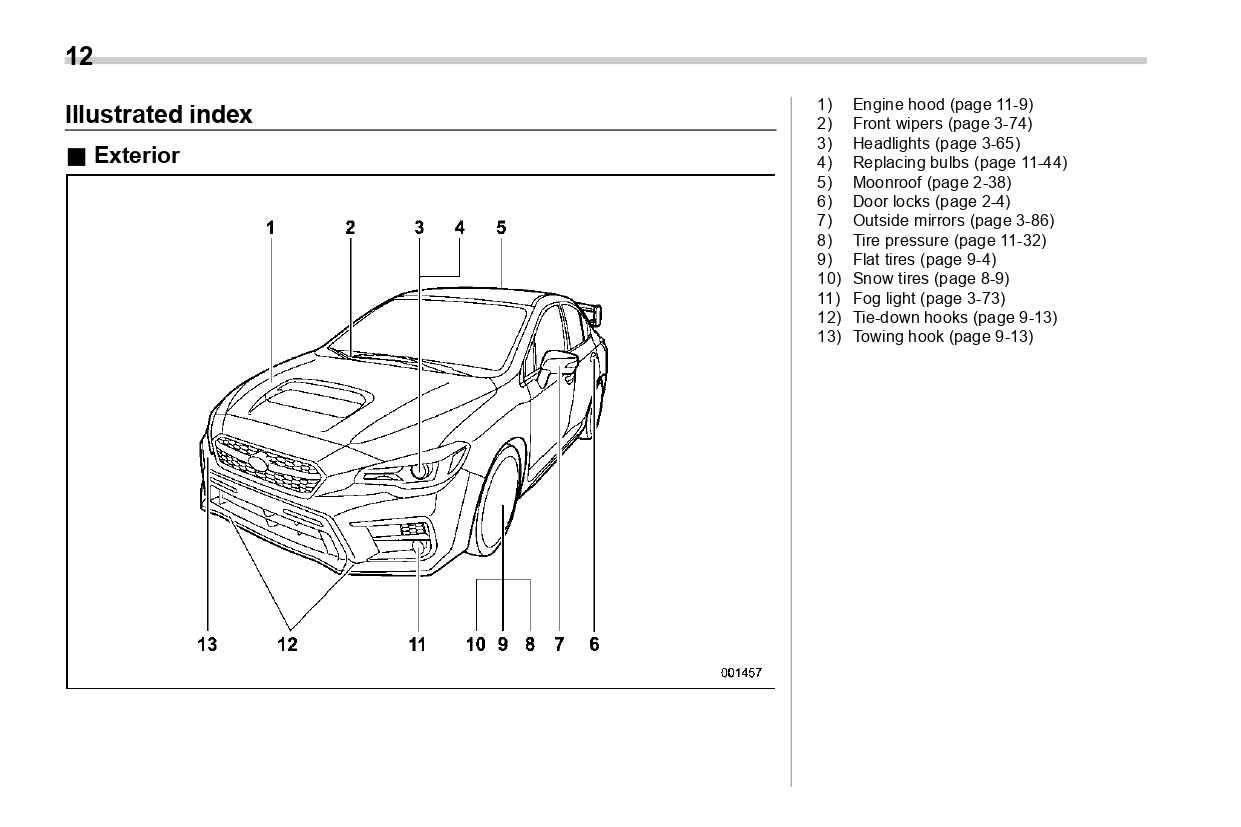 12

Illustrated index

■ Exterior

1 2 3 4 5

13 12 11 10 9 8 7 6

001457

1) Engine hood (page 11-9)
2) Front wipers (page 3-74)
3) Headlights (page 3-65)
4) Replacing bulbs (page 11-44)
5) Moonroof (page 2-38)
6) Door locks (page 2-4)
7) Outside mirrors (page 3-86)
8) Tire pressure (page 11-32)
9) Flat tires (page 9-4)
10) Snow tires (page 8-9)
11) Fog light (page 3-73)
12) Tie-down hooks (page 9-13)
13) Towing hook (page 9-13)