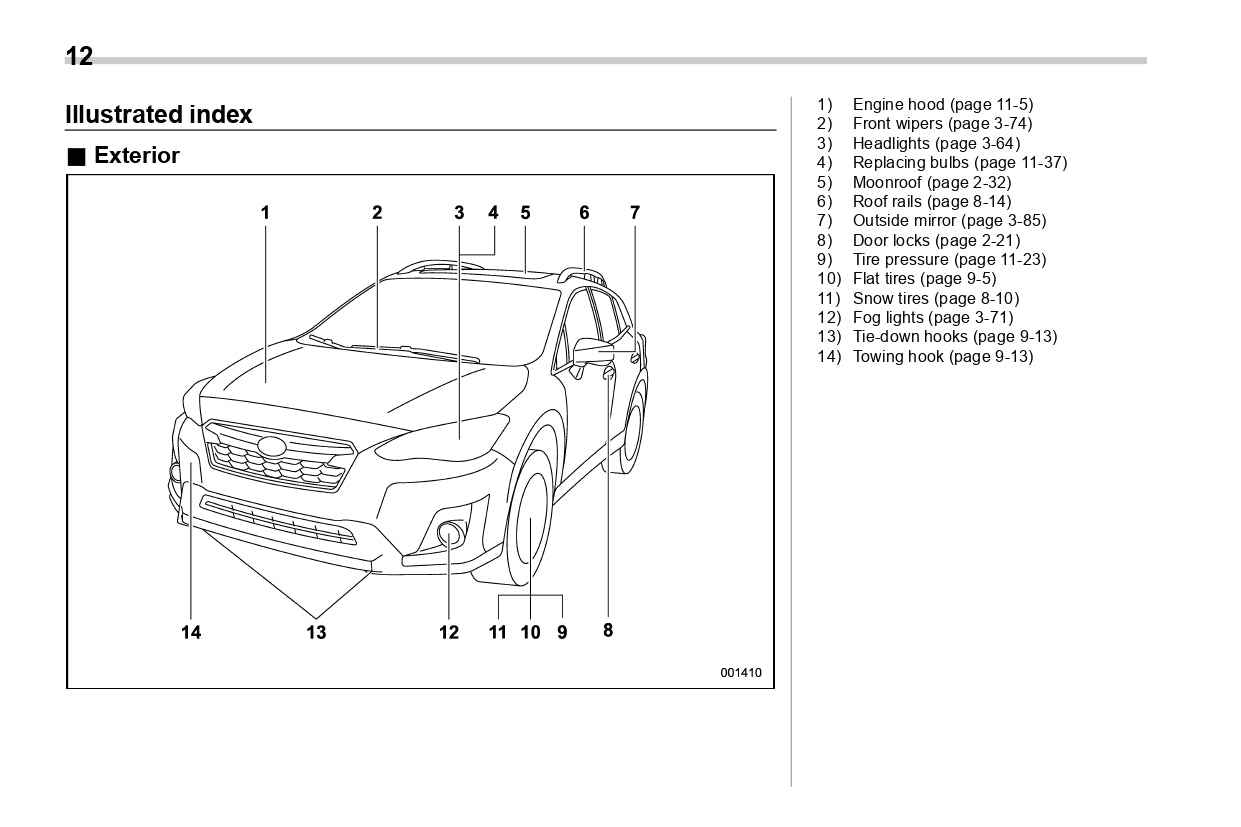 12

Illustrated index

■ Exterior

1 2 3 4 5 6 7

14 13 12 11 10 9 8

001410

1) Engine hood (page 11-5)
2) Front wipers (page 3-74)
3) Headlights (page 3-64)
4) Replacing bulbs (page 11-37)
5) Moonroof (page 2-32)
6) Roof rails (page 8-14)
7) Outside mirror (page 3-85)
8) Door locks (page 2-21)
9) Tire pressure (page 11-23)
10) Flat tires (page 9-5)
11) Snow tires (page 8-10)
12) Fog lights (page 3-71)
13) Tie-down hooks (page 9-13)
14) Towing hook (page 9-13)