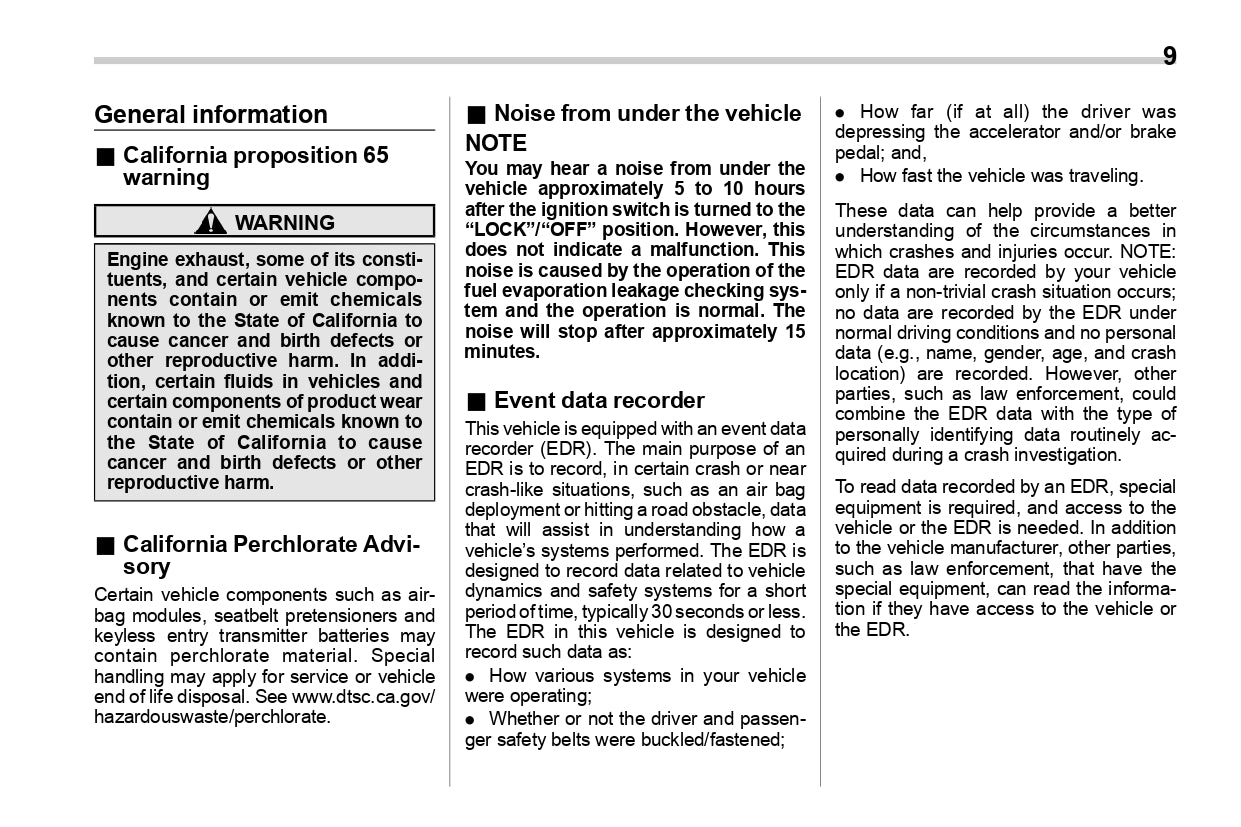 9

General information

■ California proposition 65 warning

WARNING

Engine exhaust, some of its constituents, and certain vehicle components contain or emit chemicals known to the State of California to cause cancer and birth defects or other reproductive harm. In addition, certain fluids in vehicles and certain components of product wear contain or emit chemicals known to the State of California to cause cancer and birth defects or other reproductive harm.

■ California Perchlorate Advisory

Certain vehicle components such as airbag modules, seatbelt pretensioners and keyless entry transmitter batteries may contain perchlorate material. Special handling may apply for service or vehicle end of life disposal. See www.dtsc.ca.gov/hazardouswaste/perchlorate.

■ Noise from under the vehicle

NOTE

You may hear a noise from under the vehicle approximately 5 to 10 hours after the ignition switch is turned to the “LOCK”/“OFF” position. However, this does not indicate a malfunction. This noise is caused by the operation of the fuel evaporation leakage checking system and the operation is normal. The noise will stop after approximately 15 minutes.

■ Event data recorder

This vehicle is equipped with an event data recorder (EDR). The main purpose of an EDR is to record, in certain crash or near crash-like situations, such as an air bag deployment or hitting a road obstacle, data that will assist in understanding how a vehicle’s systems performed. The EDR is designed to record data related to vehicle dynamics and safety systems for a short period of time, typically 30 seconds or less. The EDR in this vehicle is designed to record such data as:

● How various systems in your vehicle were operating;

● Whether or not the driver and passenger safety belts were buckled/fastened;

● How far (if at all) the driver was depressing the accelerator and/or brake pedal; and,

● How fast the vehicle was traveling.

These data can help provide a better understanding of the circumstances in which crashes and injuries occur. NOTE: EDR data are recorded by your vehicle only if a non-trivial crash situation occurs; no data are recorded by the EDR under normal driving conditions and no personal data (e.g., name, gender, age, and crash location) are recorded. However, other parties, such as law enforcement, could combine the EDR data with the type of personally identifying data routinely acquired during a crash investigation.

To read data recorded by an EDR, special equipment is required, and access to the vehicle or the EDR is needed. In addition to the vehicle manufacturer, other parties, such as law enforcement, that have the special equipment, can read the information if they have access to the vehicle or the EDR.