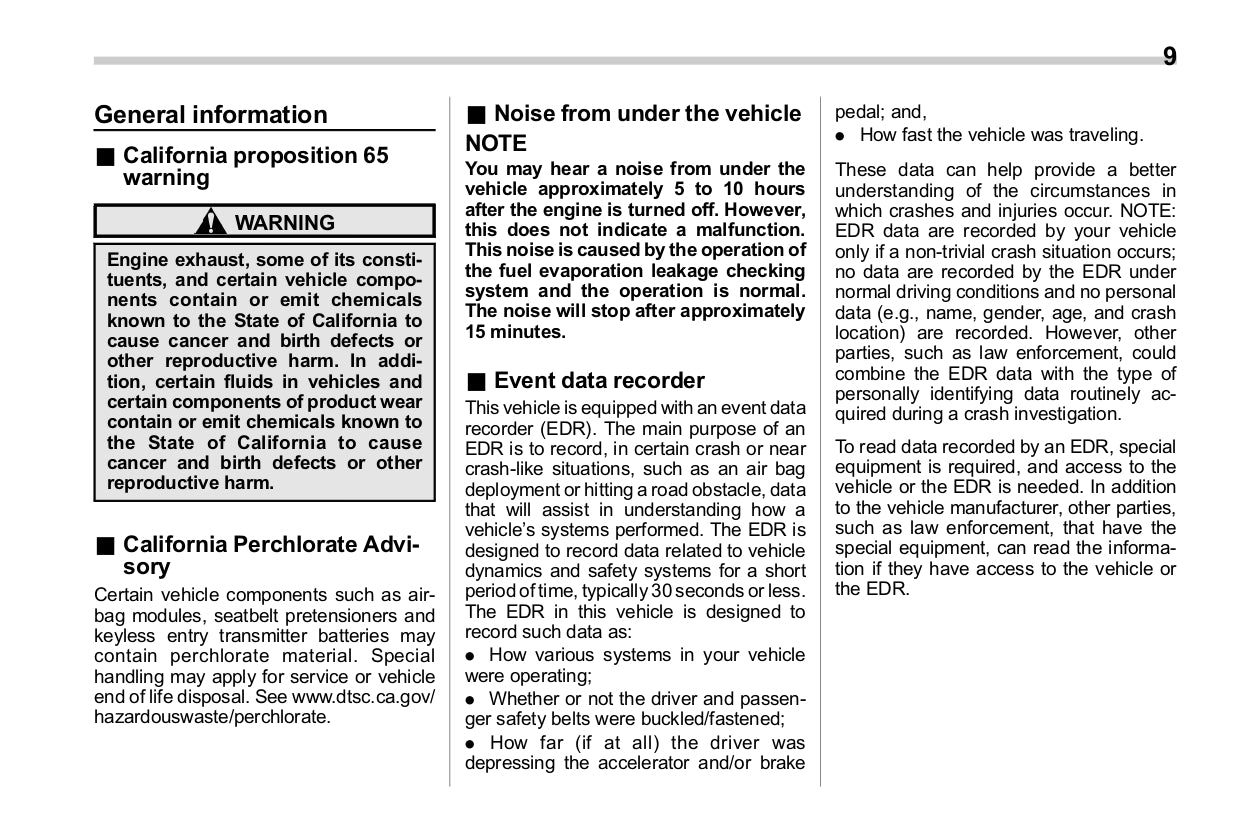 9

General information

■ California proposition 65 warning

WARNING

Engine exhaust, some of its constituents, and certain vehicle components contain or emit chemicals known to the State of California to cause cancer and birth defects or other reproductive harm. In addition, certain fluids in vehicles and certain components of product wear contain or emit chemicals known to the State of California to cause cancer and birth defects or other reproductive harm.

■ California Perchlorate Advisory

Certain vehicle components such as airbag modules, seatbelt pretensioners and keyless entry transmitter batteries may contain perchlorate material. Special handling may apply for service or vehicle end of life disposal. See www.dtsc.ca.gov/hazardouswaste/perchlorate.

■ Noise from under the vehicle

NOTE

You may hear a noise from under the vehicle approximately 5 to 10 hours after the engine is turned off. However, this does not indicate a malfunction. This noise is caused by the operation of the fuel evaporation leakage checking system and the operation is normal. The noise will stop after approximately 15 minutes.

■ Event data recorder

This vehicle is equipped with an event data recorder (EDR). The main purpose of an EDR is to record, in certain crash or near crash-like situations, such as an air bag deployment or hitting a road obstacle, data that will assist in understanding how a vehicle's systems performed. The EDR is designed to record data related to vehicle dynamics and safety systems for a short period of time, typically 30 seconds or less. The EDR in this vehicle is designed to record such data as:

● How various systems in your vehicle were operating;

● Whether or not the driver and passenger safety belts were buckled/fastened;

● How far (if at all) the driver was depressing the accelerator and/or brake pedal; and,

● How fast the vehicle was traveling.

These data can help provide a better understanding of the circumstances in which crashes and injuries occur. NOTE: EDR data are recorded by your vehicle only if a non-trivial crash situation occurs; no data are recorded by the EDR under normal driving conditions and no personal data (e.g., name, gender, age, and crash location) are recorded. However, other parties, such as law enforcement, could combine the EDR data with the type of personally identifying data routinely acquired during a crash investigation.

To read data recorded by an EDR, special equipment is required, and access to the vehicle or the EDR is needed. In addition to the vehicle manufacturer, other parties, such as law enforcement, that have the special equipment, can read the information if they have access to the vehicle or the EDR.