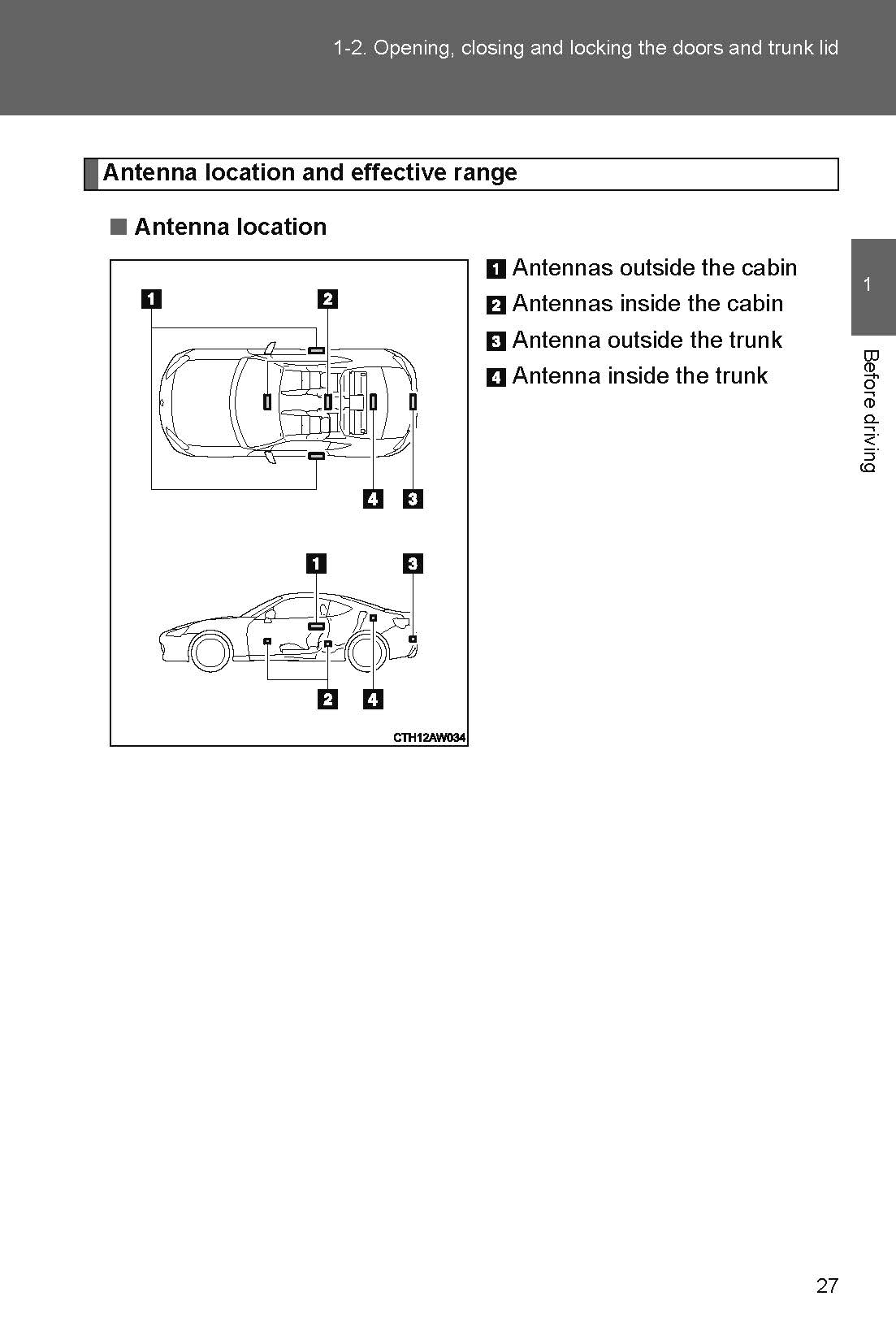 1-2. Opening, closing and locking the doors and trunk lid

Antenna location and effective range

■ Antenna location

1 2

4 3

1 3

2 4

CTH12AW034

1 Antennas outside the cabin
2 Antennas inside the cabin
3 Antenna outside the trunk
4 Antenna inside the trunk

1

Before driving

27