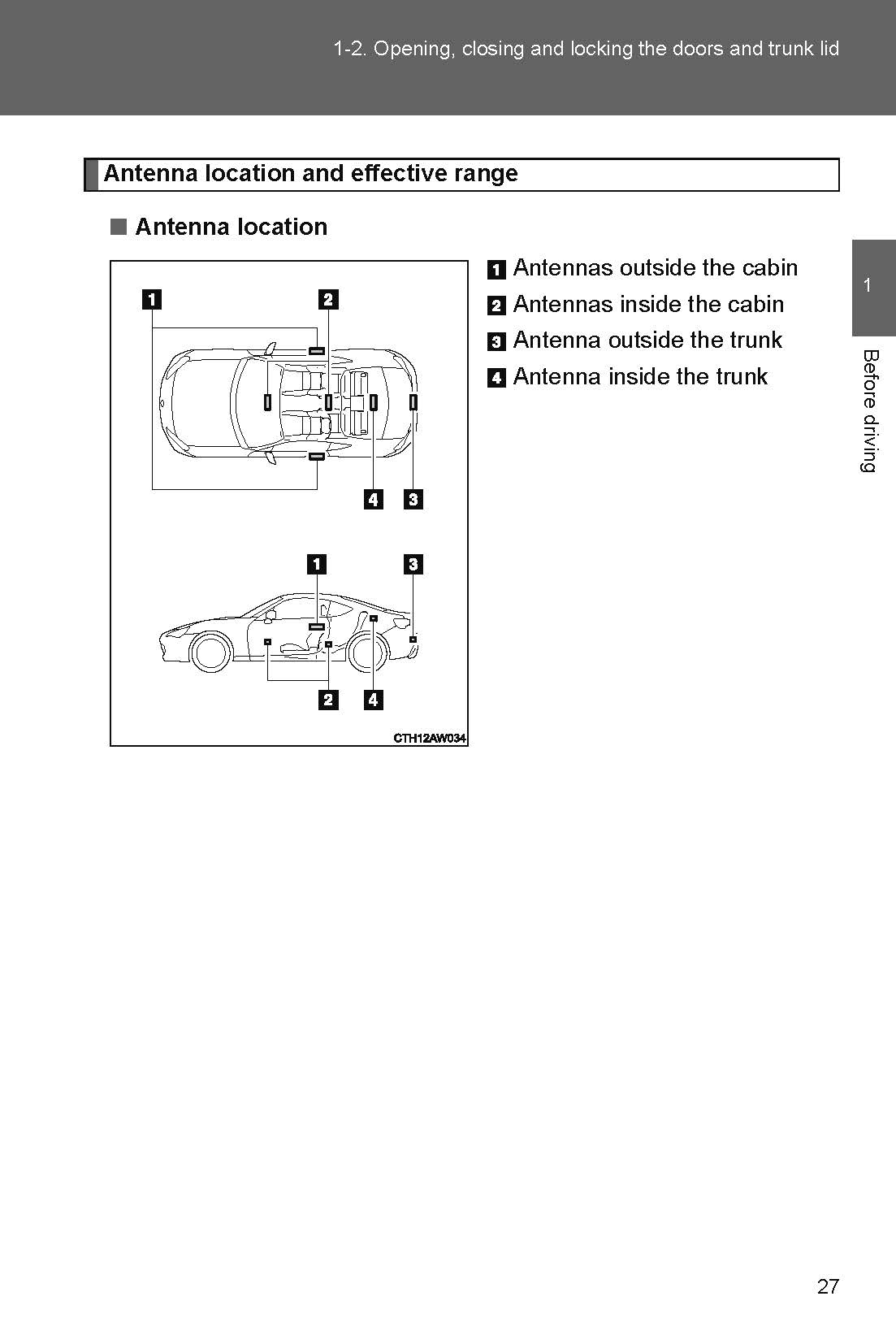 1-2. Opening, closing and locking the doors and trunk lid

Antenna location and effective range

■ Antenna location

1 2
4 3
1 3
2 4
CTH12AW034

1 Antennas outside the cabin
2 Antennas inside the cabin
3 Antenna outside the trunk
4 Antenna inside the trunk

1
Before driving

27