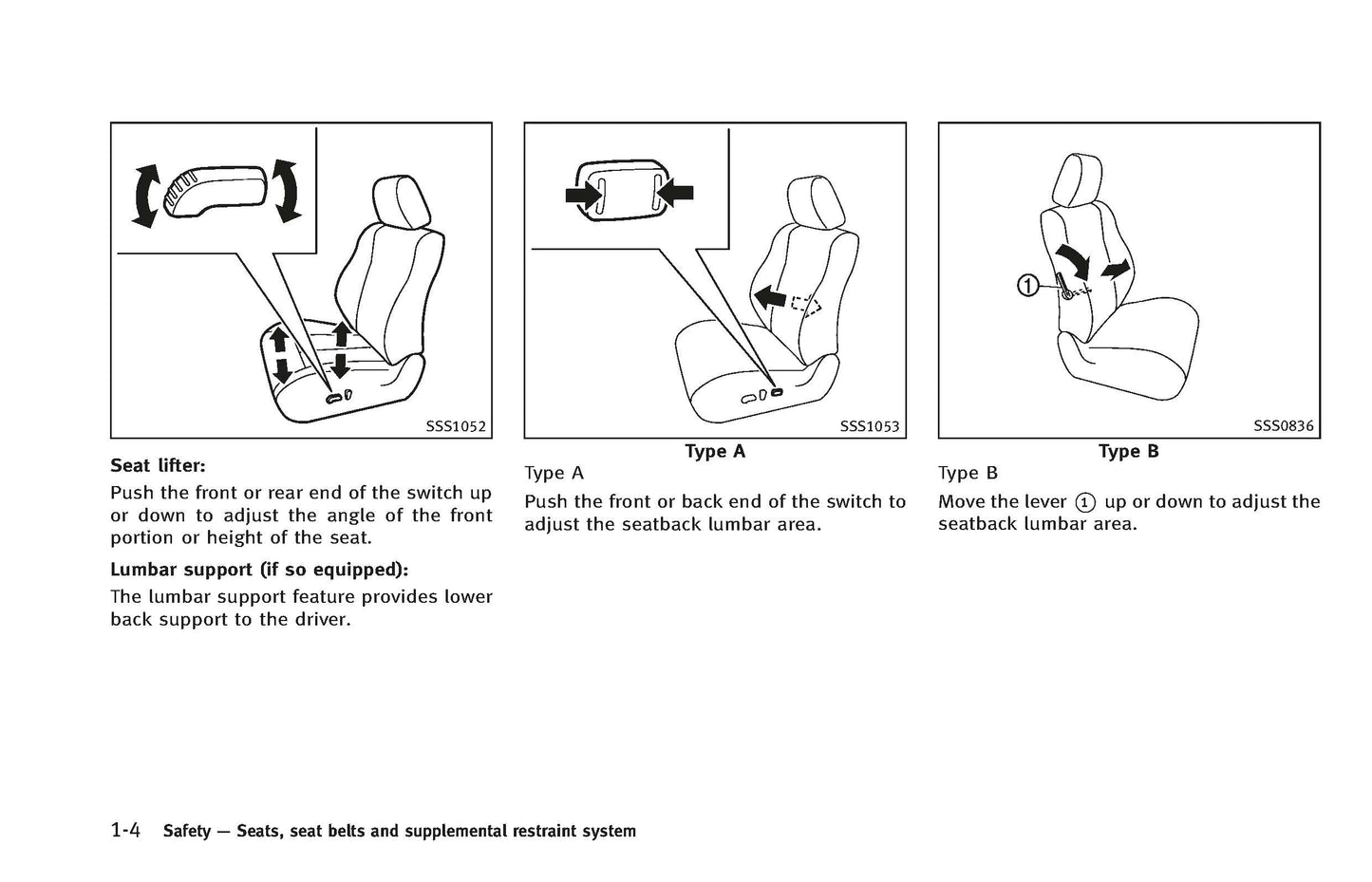 SSS1052

Seat lifter:

Push the front or rear end of the switch up or down to adjust the angle of the front portion or height of the seat.

Lumbar support (if so equipped):

The lumbar support feature provides lower back support to the driver.

SSS1053

Type A

Type A

Push the front or back end of the switch to adjust the seatback lumbar area.

①

SSS0836

Type B

Type B

Move the lever ① up or down to adjust the seatback lumbar area.

1-4 Safety — Seats, seat belts and supplemental restraint system