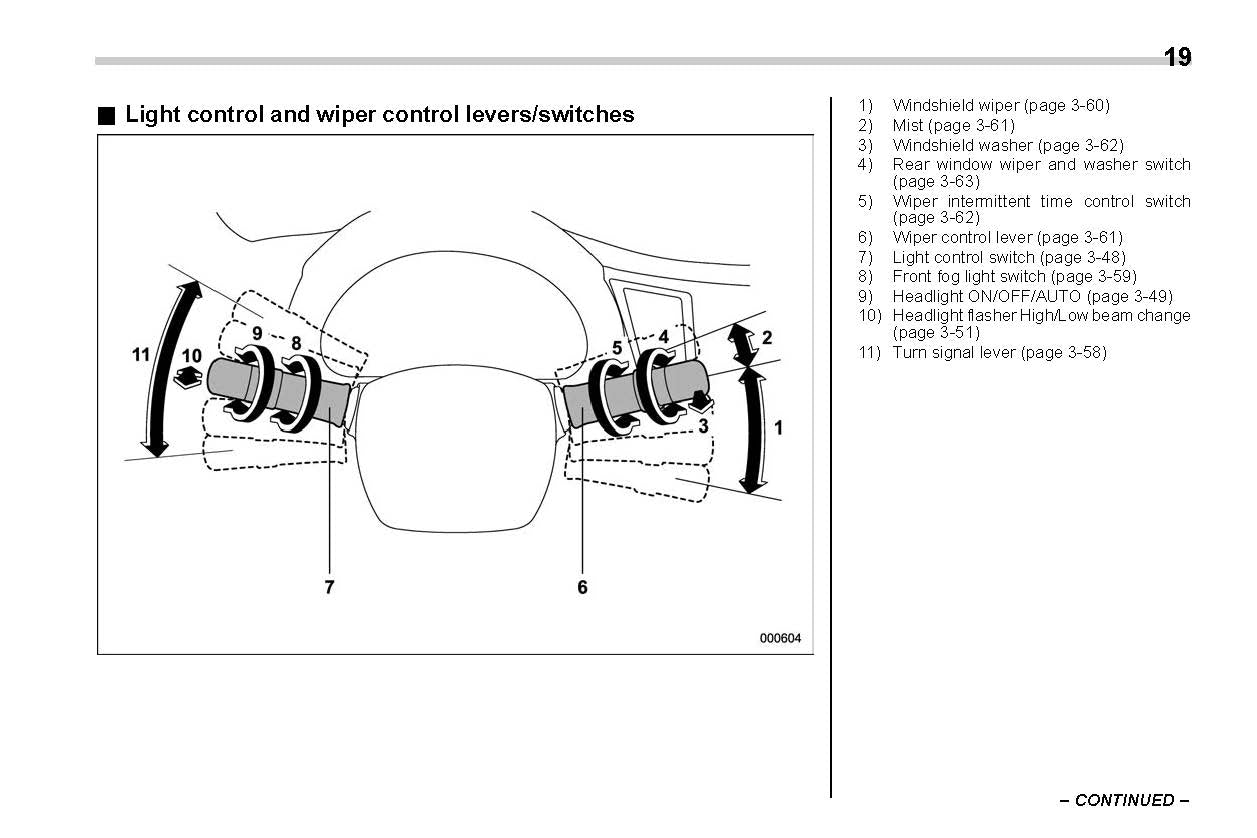 19

■ Light control and wiper control levers/switches

11
10
9
8
5
4
2
3
1
7
6
000604

1) Windshield wiper (page 3-60)
2) Mist (page 3-61)
3) Windshield washer (page 3-62)
4) Rear window wiper and washer switch (page 3-63)
5) Wiper intermittent time control switch (page 3-62)
6) Wiper control lever (page 3-61)
7) Light control switch (page 3-48)
8) Front fog light switch (page 3-59)
9) Headlight ON/OFF/AUTO (page 3-49)
10) Headlight flasher High/Low beam change (page 3-51)
11) Turn signal lever (page 3-58)

– CONTINUED –