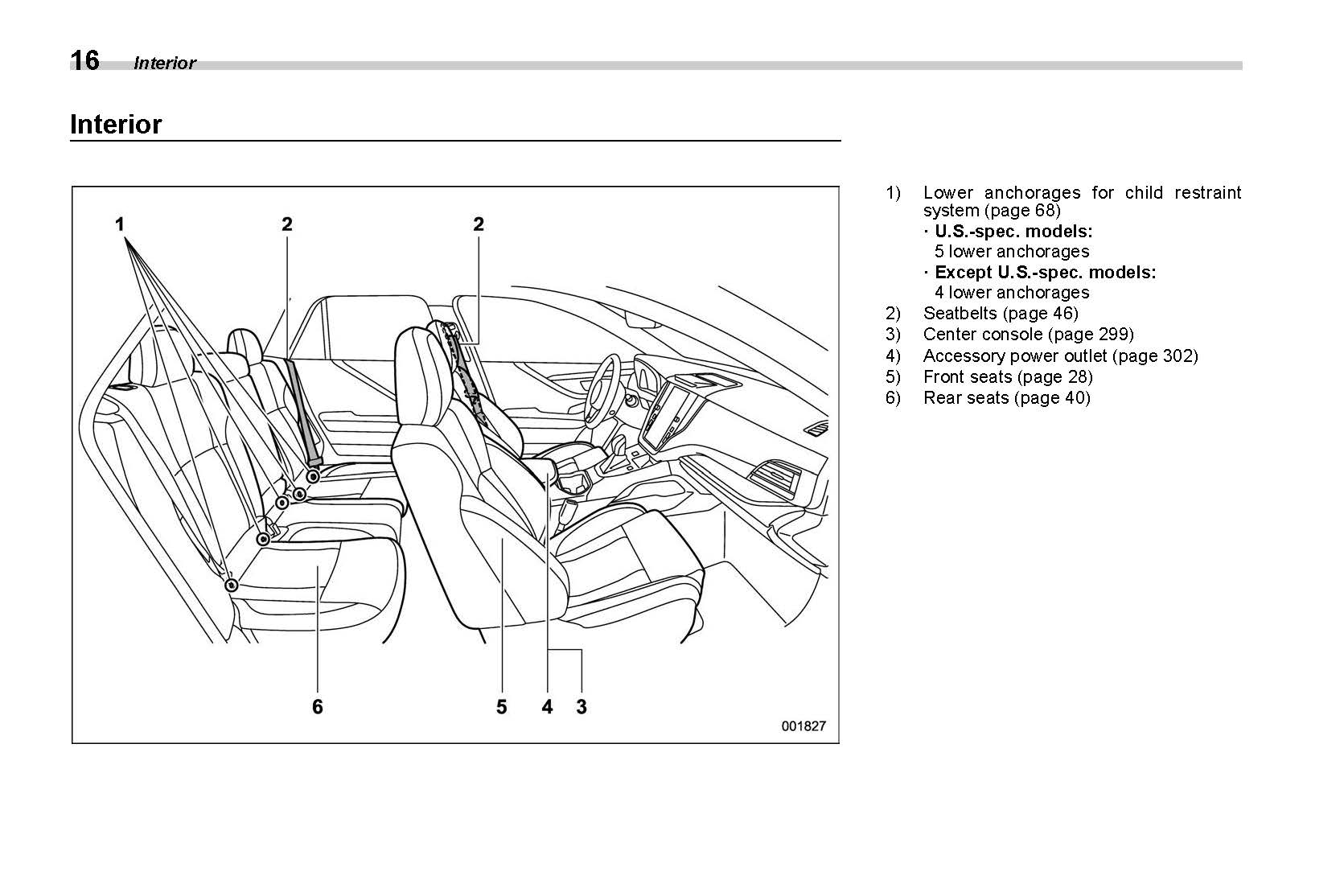 16 Interior

Interior

1
2
2
6
5
4
3
001827

1) Lower anchorages for child restraint system (page 68)
· U.S.-spec. models:
5 lower anchorages
· Except U.S.-spec. models:
4 lower anchorages
2) Seatbelts (page 46)
3) Center console (page 299)
4) Accessory power outlet (page 302)
5) Front seats (page 28)
6) Rear seats (page 40)