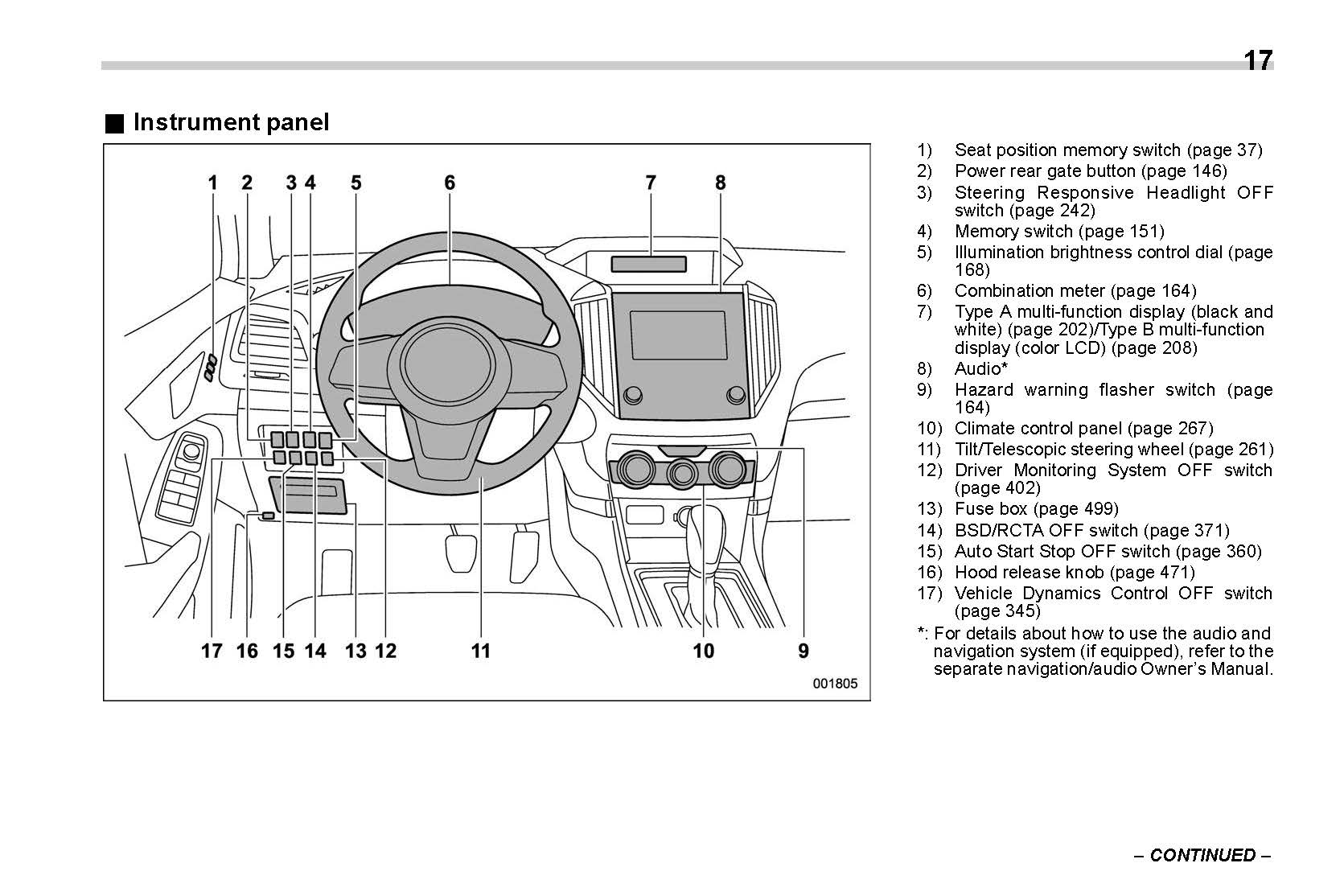 17

■ Instrument panel

1 2 3 4 5 6 7 8

17 16 15 14 13 12 11 10 9

001805

1) Seat position memory switch (page 37)
2) Power rear gate button (page 146)
3) Steering Responsive Headlight OFF switch (page 242)
4) Memory switch (page 151)
5) Illumination brightness control dial (page 168)
6) Combination meter (page 164)
7) Type A multi-function display (black and white) (page 202)/Type B multi-function display (color LCD) (page 208)
8) Audio*
9) Hazard warning flasher switch (page 164)
10) Climate control panel (page 267)
11) Tilt/Telescopic steering wheel (page 261)
12) Driver Monitoring System OFF switch (page 402)
13) Fuse box (page 499)
14) BSD/RCTA OFF switch (page 371)
15) Auto Start Stop OFF switch (page 360)
16) Hood release knob (page 471)
17) Vehicle Dynamics Control OFF switch (page 345)

*: For details about how to use the audio and navigation system (if equipped), refer to the separate navigation/audio Owner's Manual.

– CONTINUED –