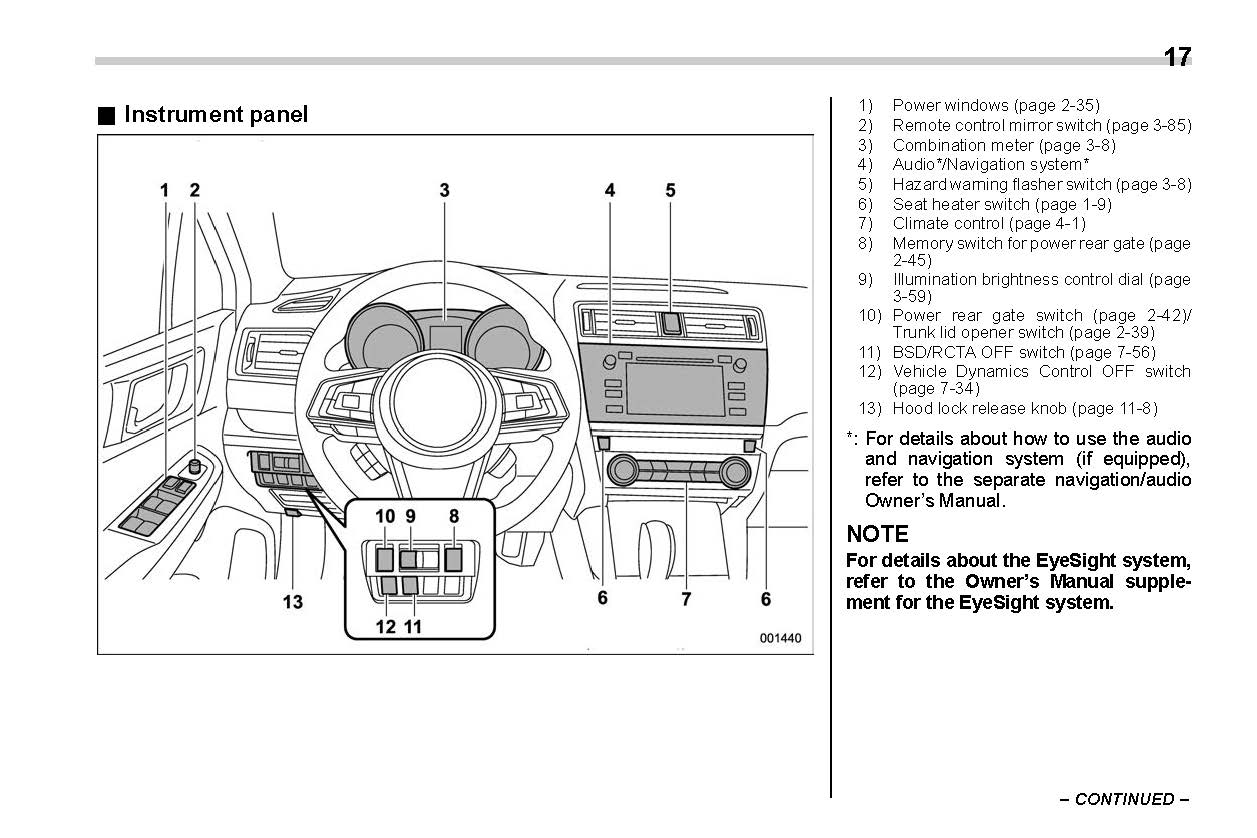 17

■ Instrument panel

1 2 3 4 5

10 9 8

13 12 11 6 7 6

001440

1) Power windows (page 2-35)
2) Remote control mirror switch (page 3-85)
3) Combination meter (page 3-8)
4) Audio*/Navigation system*
5) Hazard warning flasher switch (page 3-8)
6) Seat heater switch (page 1-9)
7) Climate control (page 4-1)
8) Memory switch for power rear gate (page 2-45)
9) Illumination brightness control dial (page 3-59)
10) Power rear gate switch (page 2-42)/ Trunk lid opener switch (page 2-39)
11) BSD/RCTA OFF switch (page 7-56)
12) Vehicle Dynamics Control OFF switch (page 7-34)
13) Hood lock release knob (page 11-8)

*: For details about how to use the audio and navigation system (if equipped), refer to the separate navigation/audio Owner's Manual.

NOTE
For details about the EyeSight system, refer to the Owner's Manual supplement for the EyeSight system.

– CONTINUED –