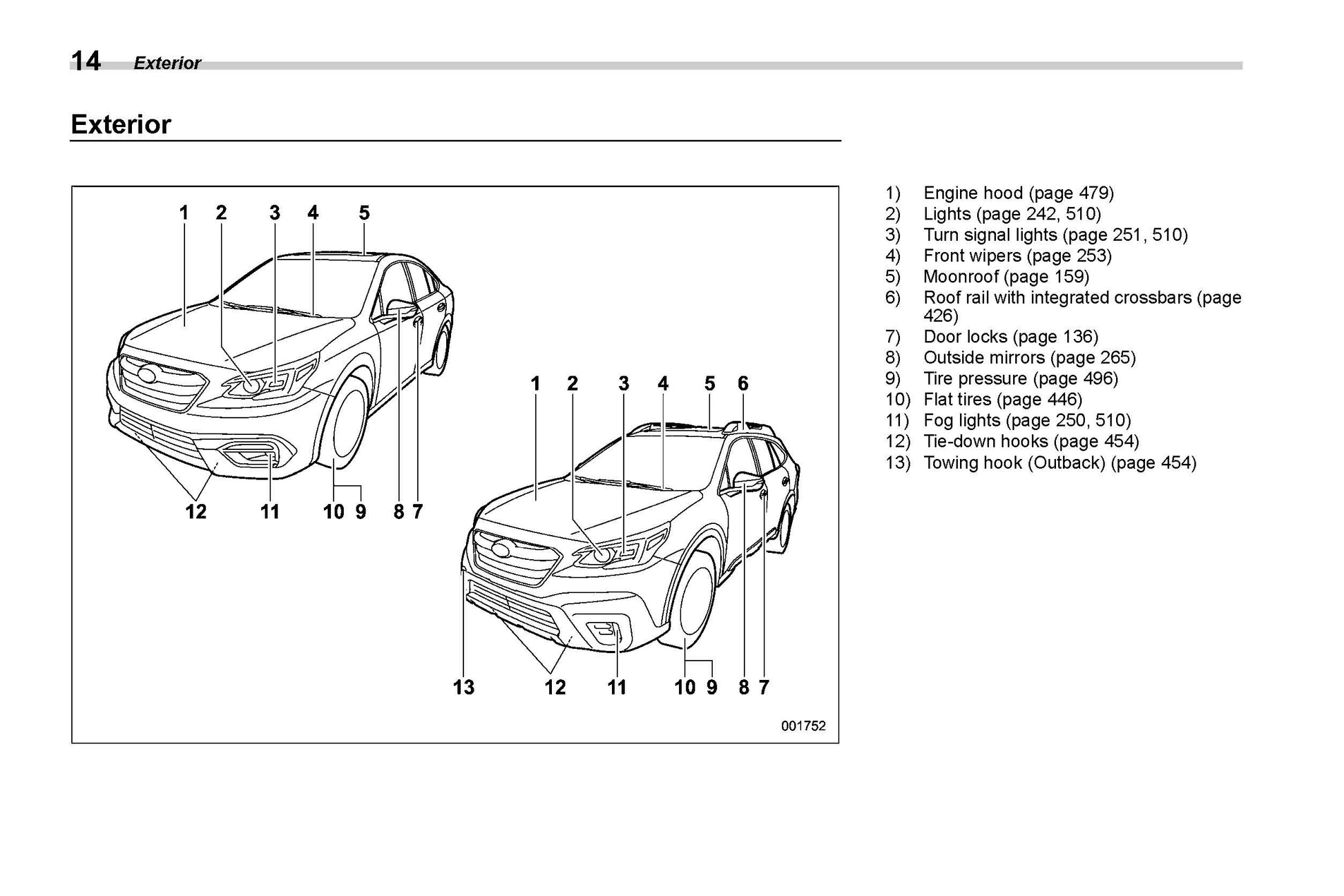 14 Exterior

Exterior

1 2 3 4 5

12 11 10 9 8 7

1 2 3 4 5 6

13 12 11 10 9 8 7

001752

1) Engine hood (page 479)
2) Lights (page 242, 510)
3) Turn signal lights (page 251, 510)
4) Front wipers (page 253)
5) Moonroof (page 159)
6) Roof rail with integrated crossbars (page 426)
7) Door locks (page 136)
8) Outside mirrors (page 265)
9) Tire pressure (page 496)
10) Flat tires (page 446)
11) Fog lights (page 250, 510)
12) Tie-down hooks (page 454)
13) Towing hook (Outback) (page 454)