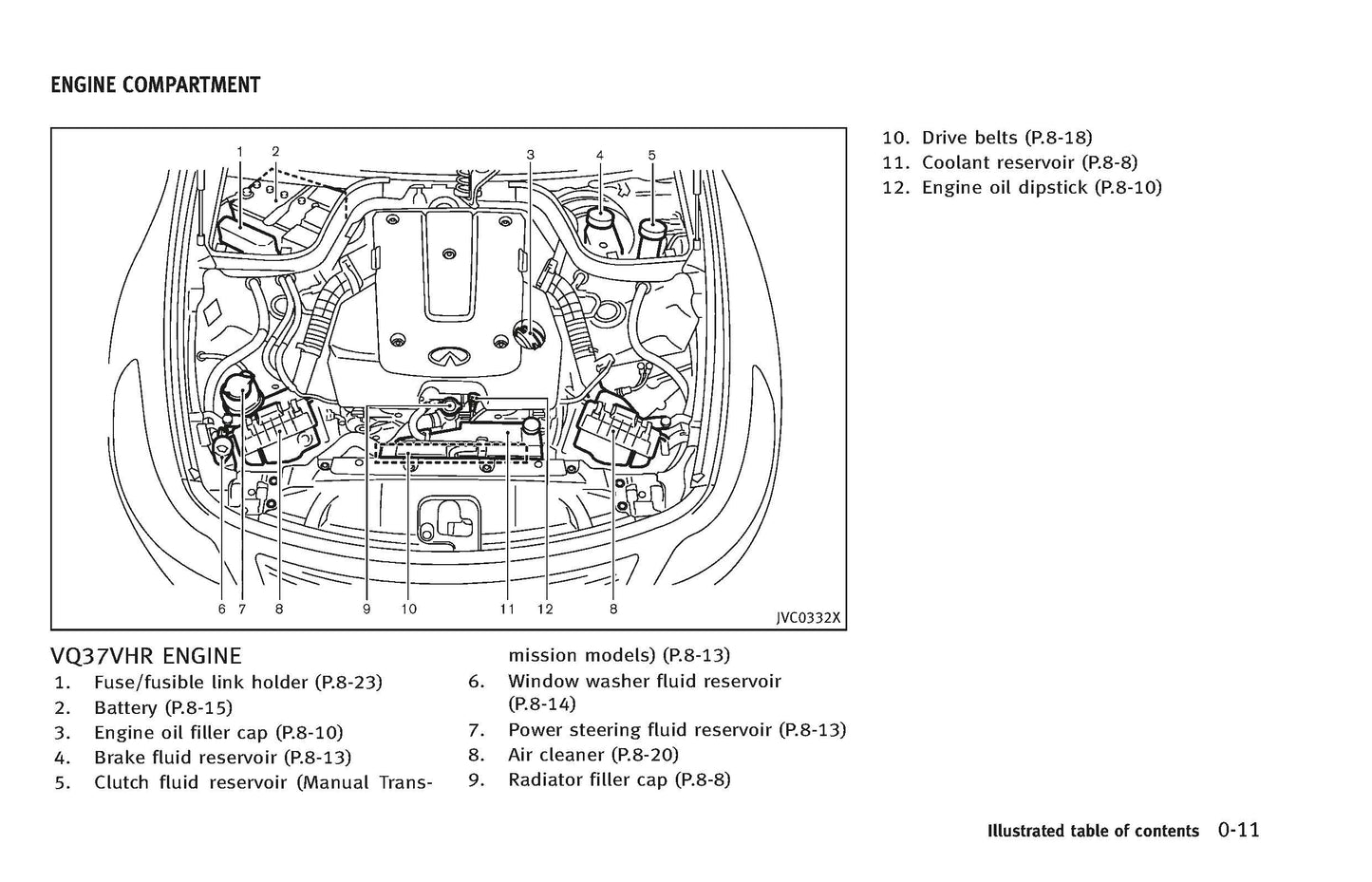 ENGINE COMPARTMENT

1 2 3 4 5

6 7 8 9 10 11 12 8

JVC0332X

VQ37VHR ENGINE
1. Fuse/fusible link holder (P.8-23)
2. Battery (P.8-15)
3. Engine oil filler cap (P.8-10)
4. Brake fluid reservoir (P.8-13)
5. Clutch fluid reservoir (Manual Transmission models) (P.8-13)
6. Window washer fluid reservoir (P.8-14)
7. Power steering fluid reservoir (P.8-13)
8. Air cleaner (P.8-20)
9. Radiator filler cap (P.8-8)
10. Drive belts (P.8-18)
11. Coolant reservoir (P.8-8)
12. Engine oil dipstick (P.8-10)

Illustrated table of contents 0-11