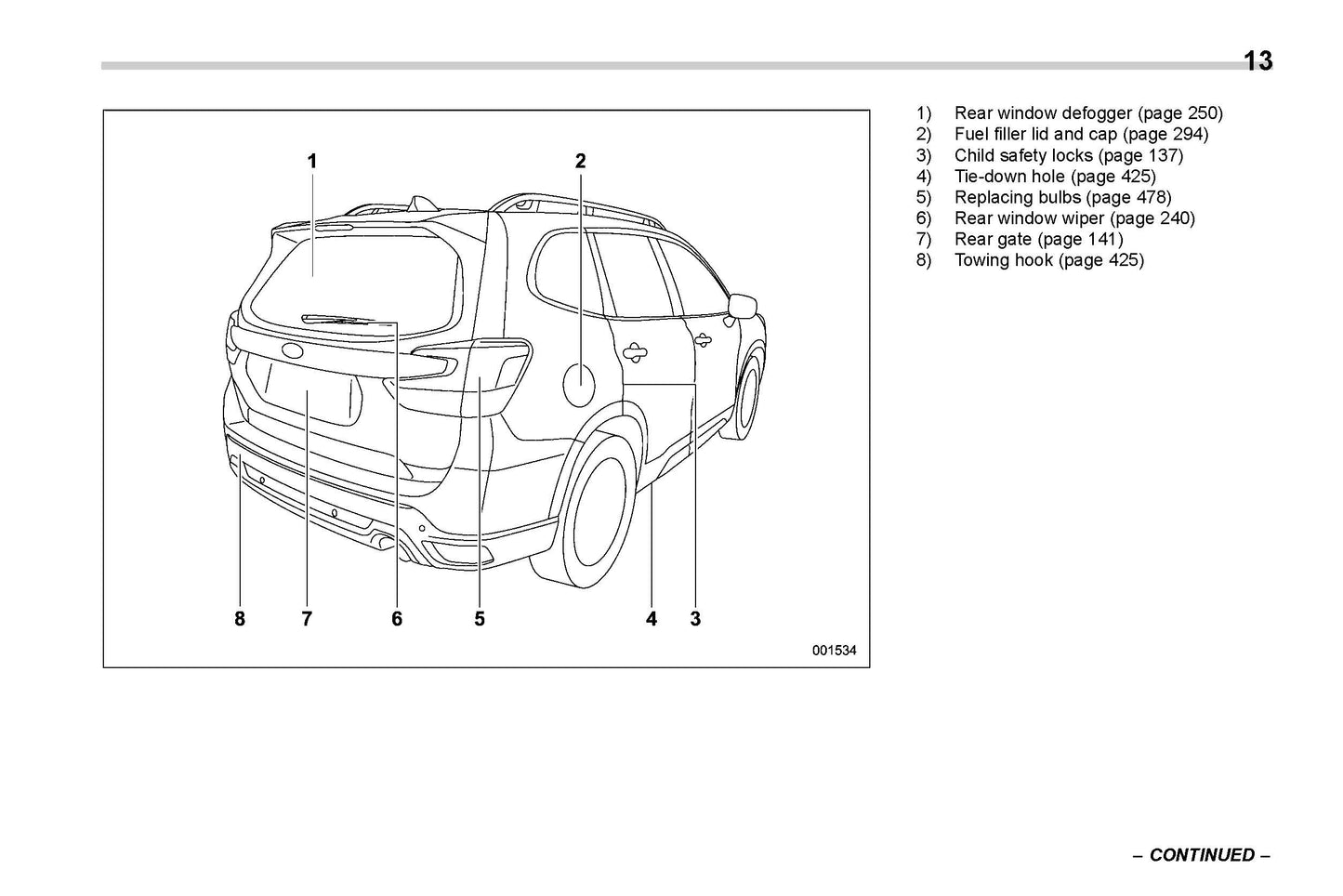 13

1
2
8
7
6
5
4
3
001534

1) Rear window defogger (page 250)
2) Fuel filler lid and cap (page 294)
3) Child safety locks (page 137)
4) Tie-down hole (page 425)
5) Replacing bulbs (page 478)
6) Rear window wiper (page 240)
7) Rear gate (page 141)
8) Towing hook (page 425)

– CONTINUED –