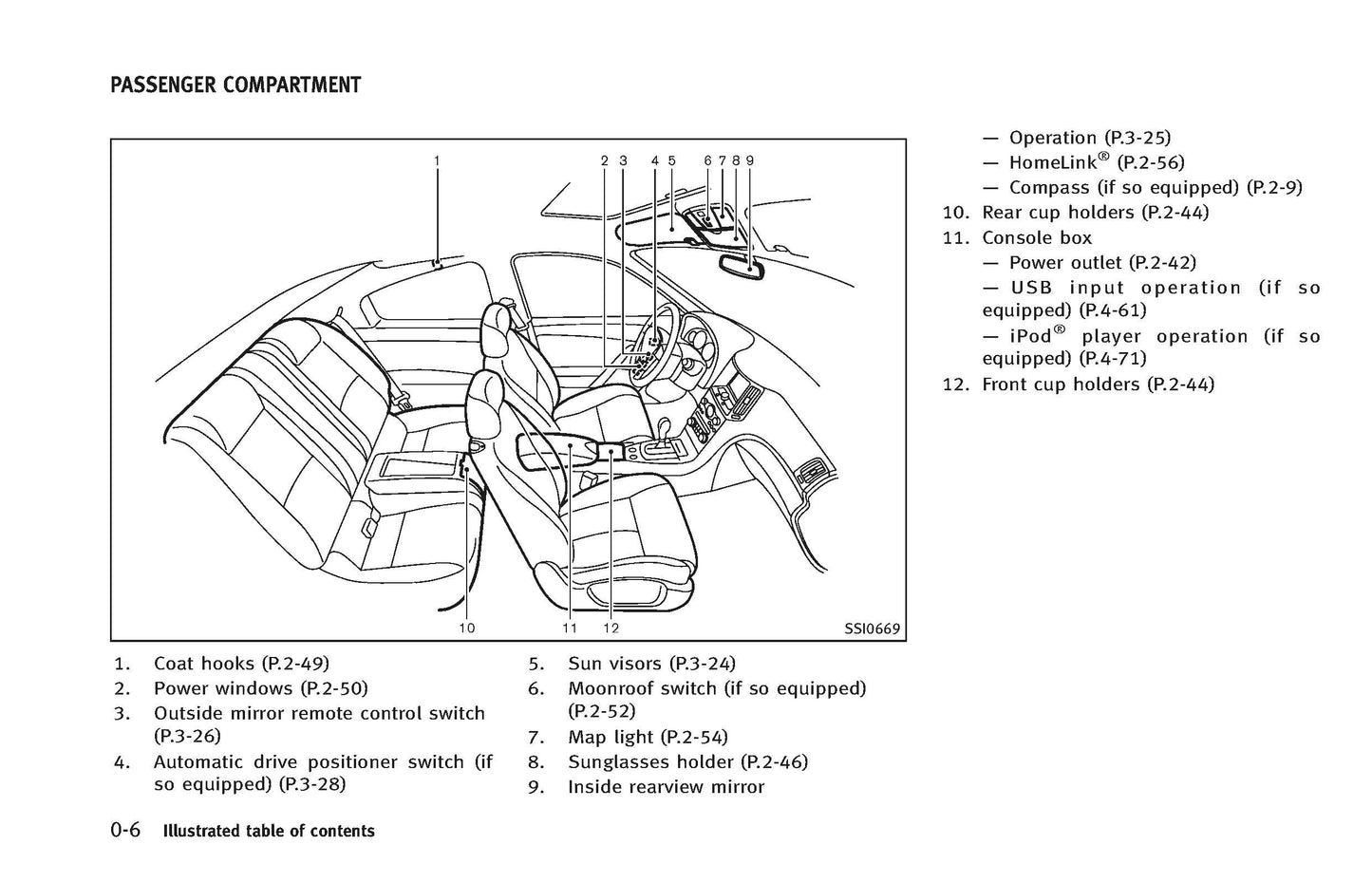 PASSENGER COMPARTMENT

1
2 3 4 5 6 7 8 9
10 11 12
SSI0669

1. Coat hooks (P.2-49)
2. Power windows (P.2-50)
3. Outside mirror remote control switch (P.3-26)
4. Automatic drive positioner switch (if so equipped) (P.3-28)
5. Sun visors (P.3-24)
6. Moonroof switch (if so equipped) (P.2-52)
7. Map light (P.2-54)
8. Sunglasses holder (P.2-46)
9. Inside rearview mirror
— Operation (P.3-25)
— HomeLink® (P.2-56)
— Compass (if so equipped) (P.2-9)
10. Rear cup holders (P.2-44)
11. Console box
— Power outlet (P.2-42)
— USB input operation (if so equipped) (P.4-61)
— iPod® player operation (if so equipped) (P.4-71)
12. Front cup holders (P.2-44)

0-6 Illustrated table of contents