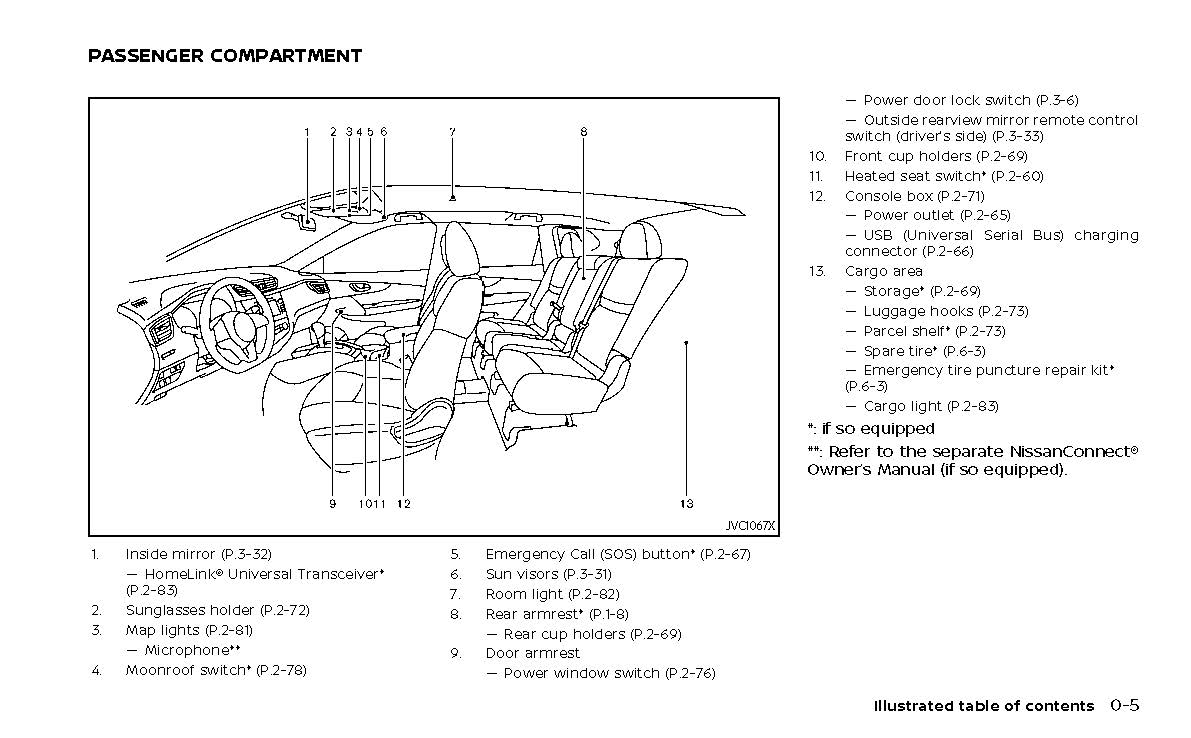 PASSENGER COMPARTMENT

1 2 3 4 5 6 7 8

9 10 11 12 13

JVC1067X

1. Inside mirror (P.3-32)
— HomeLink® Universal Transceiver* (P.2-83)
2. Sunglasses holder (P.2-72)
3. Map lights (P.2-81)
— Microphone**
4. Moonroof switch* (P.2-78)

5. Emergency Call (SOS) button* (P.2-67)
6. Sun visors (P.3-31)
7. Room light (P.2-82)
8. Rear armrest* (P.1-8)
— Rear cup holders (P.2-69)
9. Door armrest
— Power window switch (P.2-76)

— Power door lock switch (P.3-6)
— Outside rearview mirror remote control switch (driver's side) (P.3-33)
10. Front cup holders (P.2-69)
11. Heated seat switch* (P.2-60)
12. Console box (P.2-71)
— Power outlet (P.2-65)
— USB (Universal Serial Bus) charging connector (P.2-66)
13. Cargo area
— Storage* (P.2-69)
— Luggage hooks (P.2-73)
— Parcel shelf* (P.2-73)
— Spare tire* (P.6-3)
— Emergency tire puncture repair kit* (P.6-3)
— Cargo light (P.2-83)

*: if so equipped
**: Refer to the separate NissanConnect® Owner's Manual (if so equipped).

Illustrated table of contents 0-5