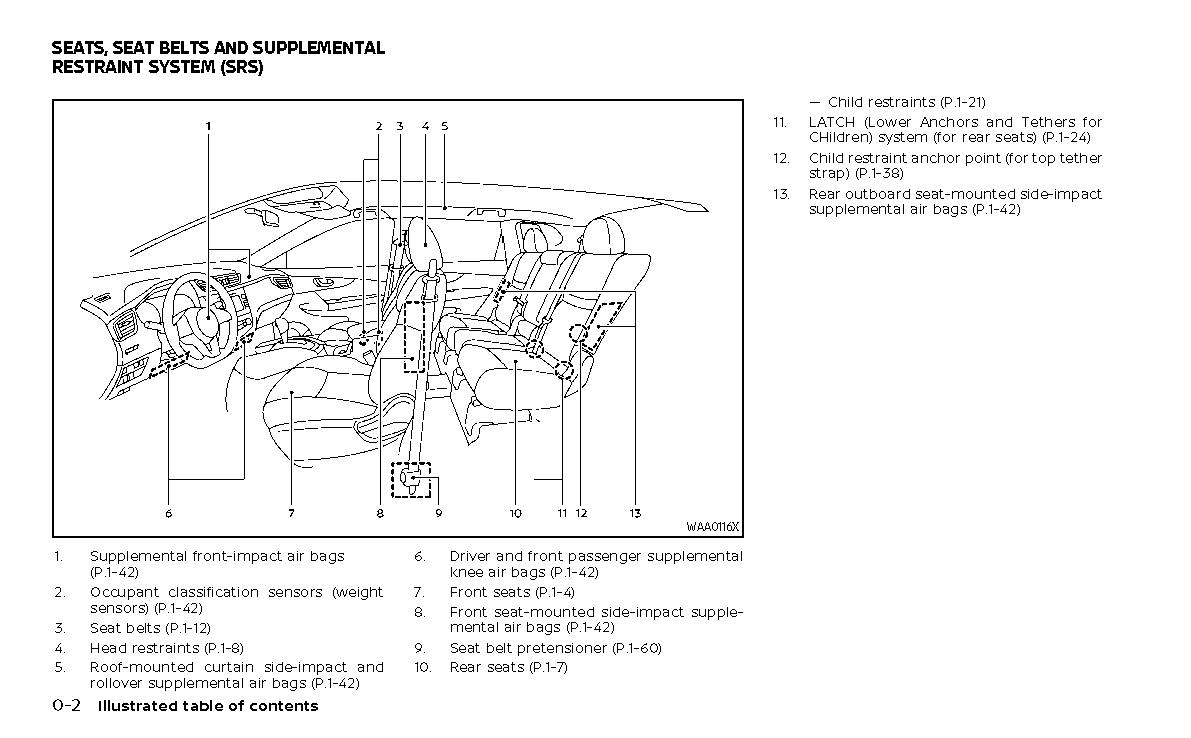 SEATS, SEAT BELTS AND SUPPLEMENTAL RESTRAINT SYSTEM (SRS)

1
2
3
4
5
6
7
8
9
10
11
12
13
WAA0116X

1. Supplemental front-impact air bags (P.1-42)
2. Occupant classification sensors (weight sensors) (P.1-42)
3. Seat belts (P.1-12)
4. Head restraints (P.1-8)
5. Roof-mounted curtain side-impact and rollover supplemental air bags (P.1-42)
6. Driver and front passenger supplemental knee air bags (P.1-42)
7. Front seats (P.1-4)
8. Front seat-mounted side-impact supplemental air bags (P.1-42)
9. Seat belt pretensioner (P.1-60)
10. Rear seats (P.1-7)
— Child restraints (P.1-21)
11. LATCH (Lower Anchors and Tethers for CHildren) system (for rear seats) (P.1-24)
12. Child restraint anchor point (for top tether strap) (P.1-38)
13. Rear outboard seat-mounted side-impact supplemental air bags (P.1-42)

0-2 Illustrated table of contents