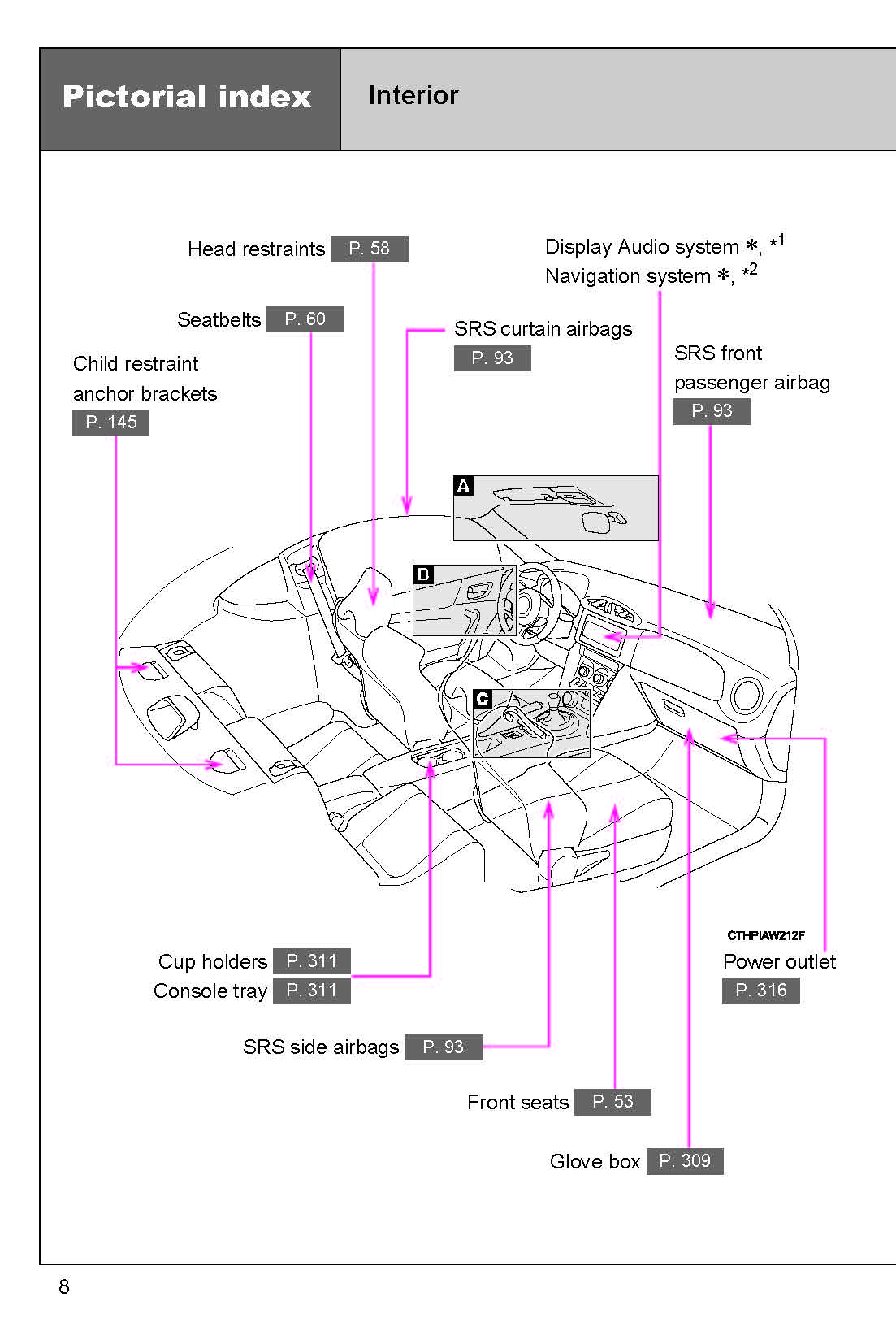 Pictorial index

Interior

Head restraints P. 58

Display Audio system ∗, $*^1$
Navigation system ∗, $*^2$

Seatbelts P. 60

SRS curtain airbags
P. 93

Child restraint anchor brackets
P. 145

SRS front passenger airbag
P. 93

A

B

C

CTHPIAW212F

Cup holders P. 311
Console tray P. 311

Power outlet
P. 316

SRS side airbags P. 93

Front seats P. 53

Glove box P. 309

8