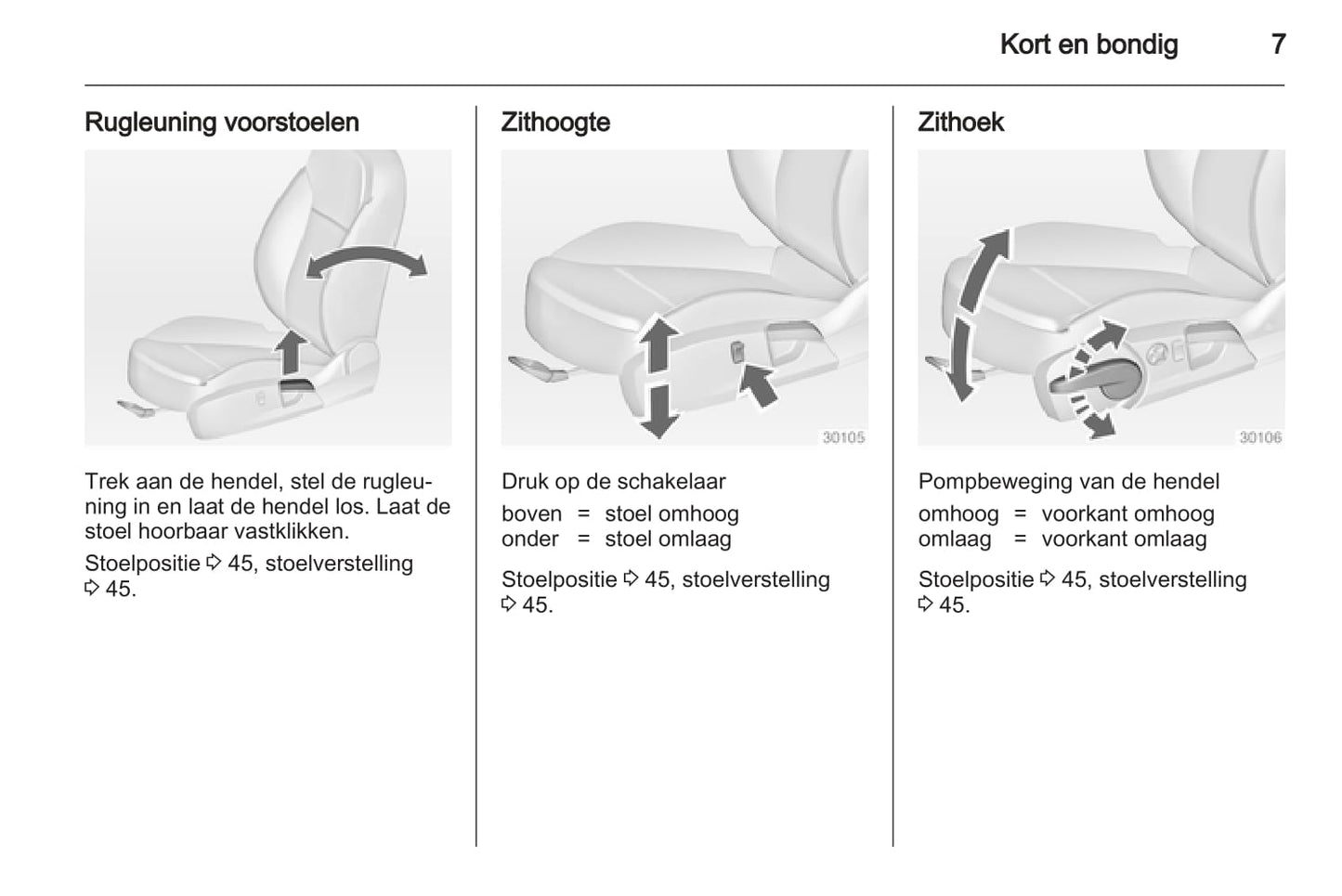 Kort en bondig 7

Rugleuning voorstoelen

Trek aan de hendel, stel de rugleuning in en laat de hendel los. Laat de stoel hoorbaar vastklikken.

Stoelpositie ⇨ 45, stoelverstelling ⇨ 45.

Zithoogte

30105

Druk op de schakelaar

boven = stoel omhoog
onder = stoel omlaag

Stoelpositie ⇨ 45, stoelverstelling ⇨ 45.

Zithoek

30106

Pompbeweging van de hendel

omhoog = voorkant omhoog
omlaag = voorkant omlaag

Stoelpositie ⇨ 45, stoelverstelling ⇨ 45.