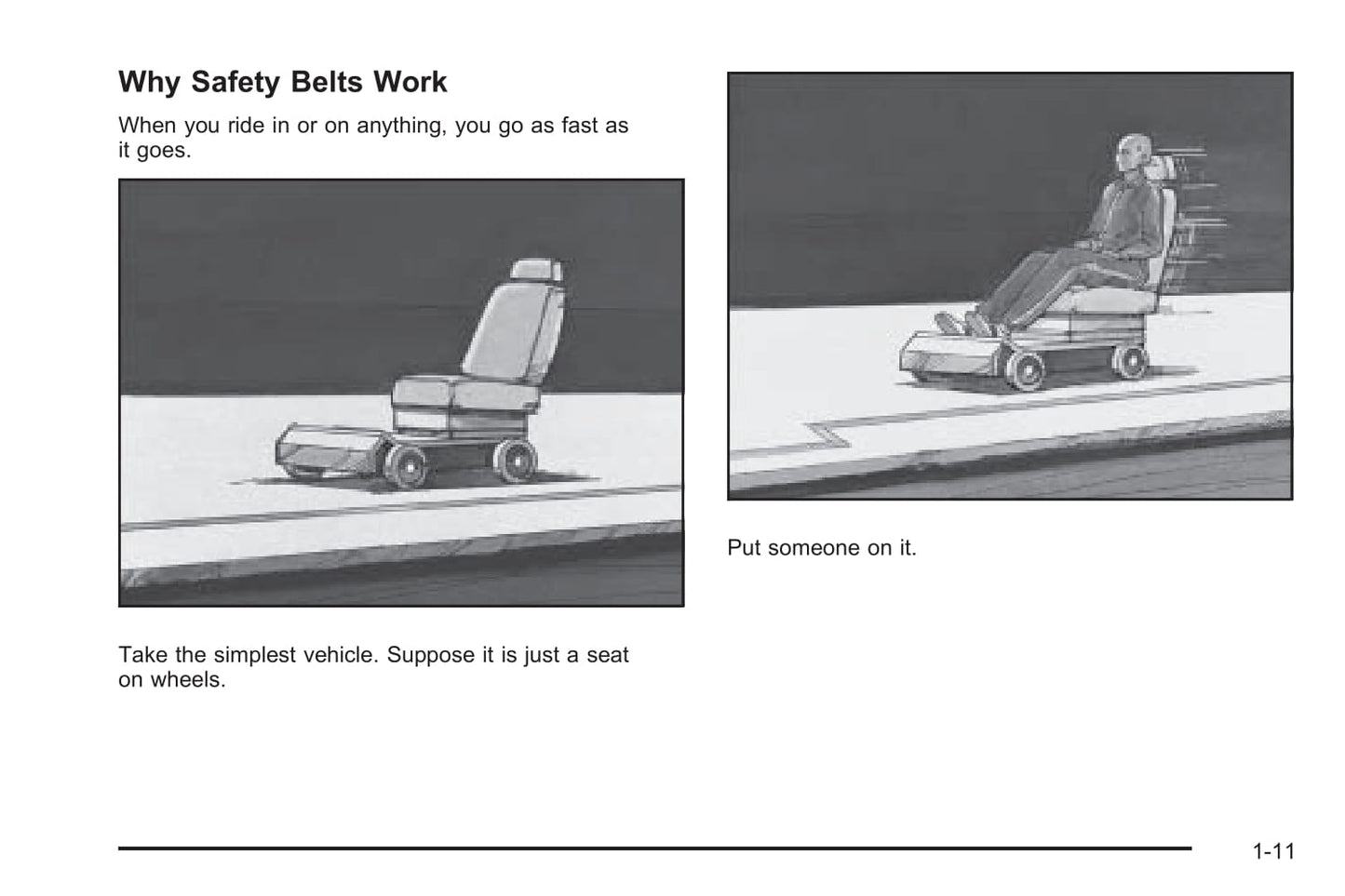 Why Safety Belts Work

When you ride in or on anything, you go as fast as it goes.

Take the simplest vehicle. Suppose it is just a seat on wheels.

Put someone on it.

1-11