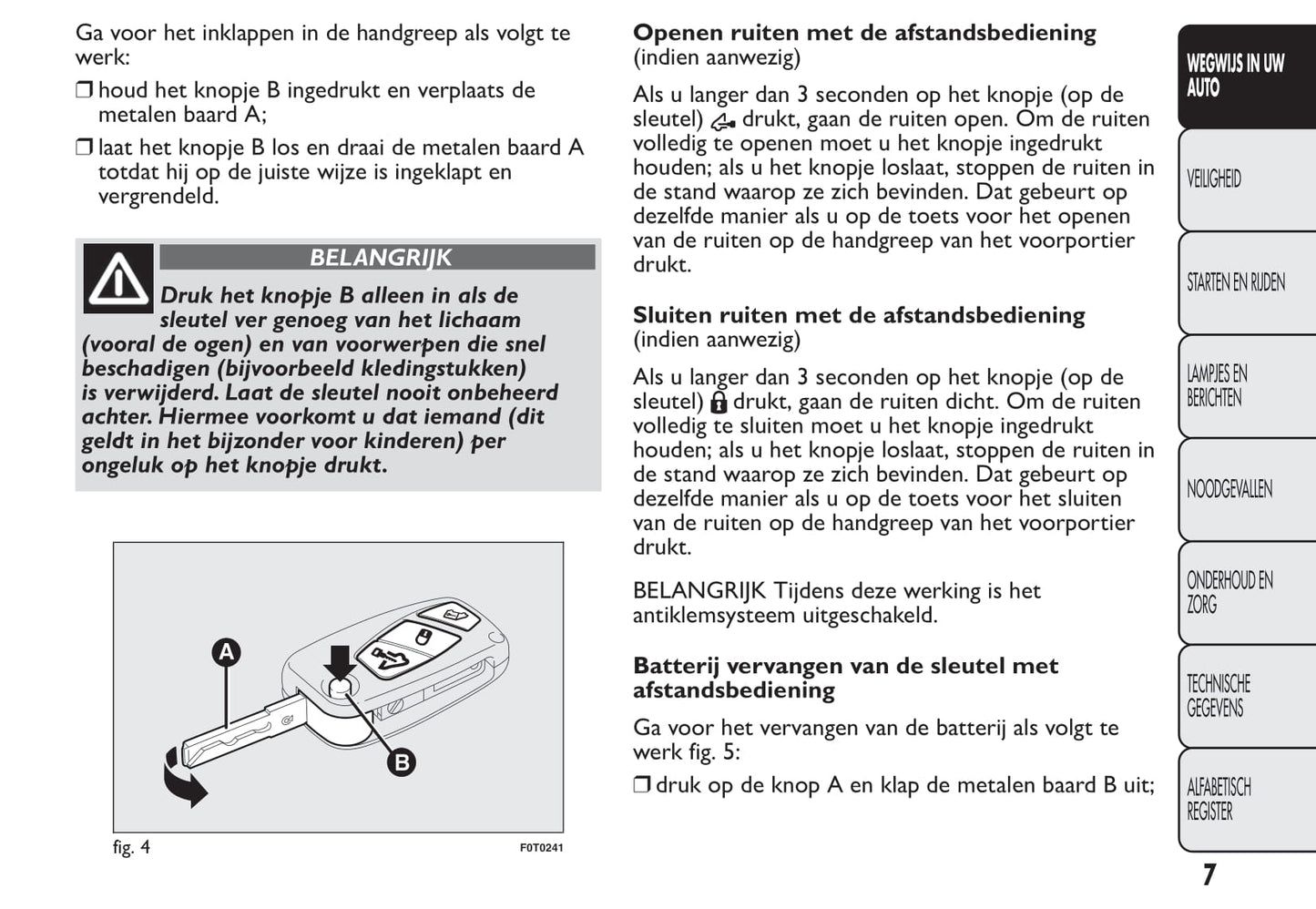 Ga voor het inklappen in de handgreep als volgt te werk:

❒ houd het knopje B ingedrukt en verplaats de metalen baard A;

❒ laat het knopje B los en draai de metalen baard A totdat hij op de juiste wijze is ingeklapt en vergrendeld.

BELANGRIJK

Druk het knopje B alleen in als de sleutel ver genoeg van het lichaam (vooral de ogen) en van voorwerpen die snel beschadigen (bijvoorbeeld kledingstukken) is verwijderd. Laat de sleutel nooit onbeheerd achter. Hiermee voorkomt u dat iemand (dit geldt in het bijzonder voor kinderen) per ongeluk op het knopje drukt.

A

B

fig. 4

F0T0241

Openen ruiten met de afstandsbediening
(indien aanwezig)

Als u langer dan 3 seconden op het knopje (op de sleutel) drukt, gaan de ruiten open. Om de ruiten volledig te openen moet u het knopje ingedrukt houden; als u het knopje loslaat, stoppen de ruiten in de stand waarop ze zich bevinden. Dat gebeurt op dezelfde manier als u op de toets voor het openen van de ruiten op de handgreep van het voorportier drukt.

Sluiten ruiten met de afstandsbediening
(indien aanwezig)

Als u langer dan 3 seconden op het knopje (op de sleutel) drukt, gaan de ruiten dicht. Om de ruiten volledig te sluiten moet u het knopje ingedrukt houden; als u het knopje loslaat, stoppen de ruiten in de stand waarop ze zich bevinden. Dat gebeurt op dezelfde manier als u op de toets voor het sluiten van de ruiten op de handgreep van het voorportier drukt.

BELANGRIJK Tijdens deze werking is het antiklemsysteem uitgeschakeld.

Batterij vervangen van de sleutel met afstandsbediening

Ga voor het vervangen van de batterij als volgt te werk fig. 5:

❒ druk op de knop A en klap de metalen baard B uit;

WEGWIJS IN UW AUTO

VEILIGHEID

STARTEN EN RIJDEN

LAMPJES EN BERICHTEN

NOODGEVALLEN

ONDERHOUD EN ZORG

TECHNISCHE GEGEVENS

ALFABETISCH REGISTER

7