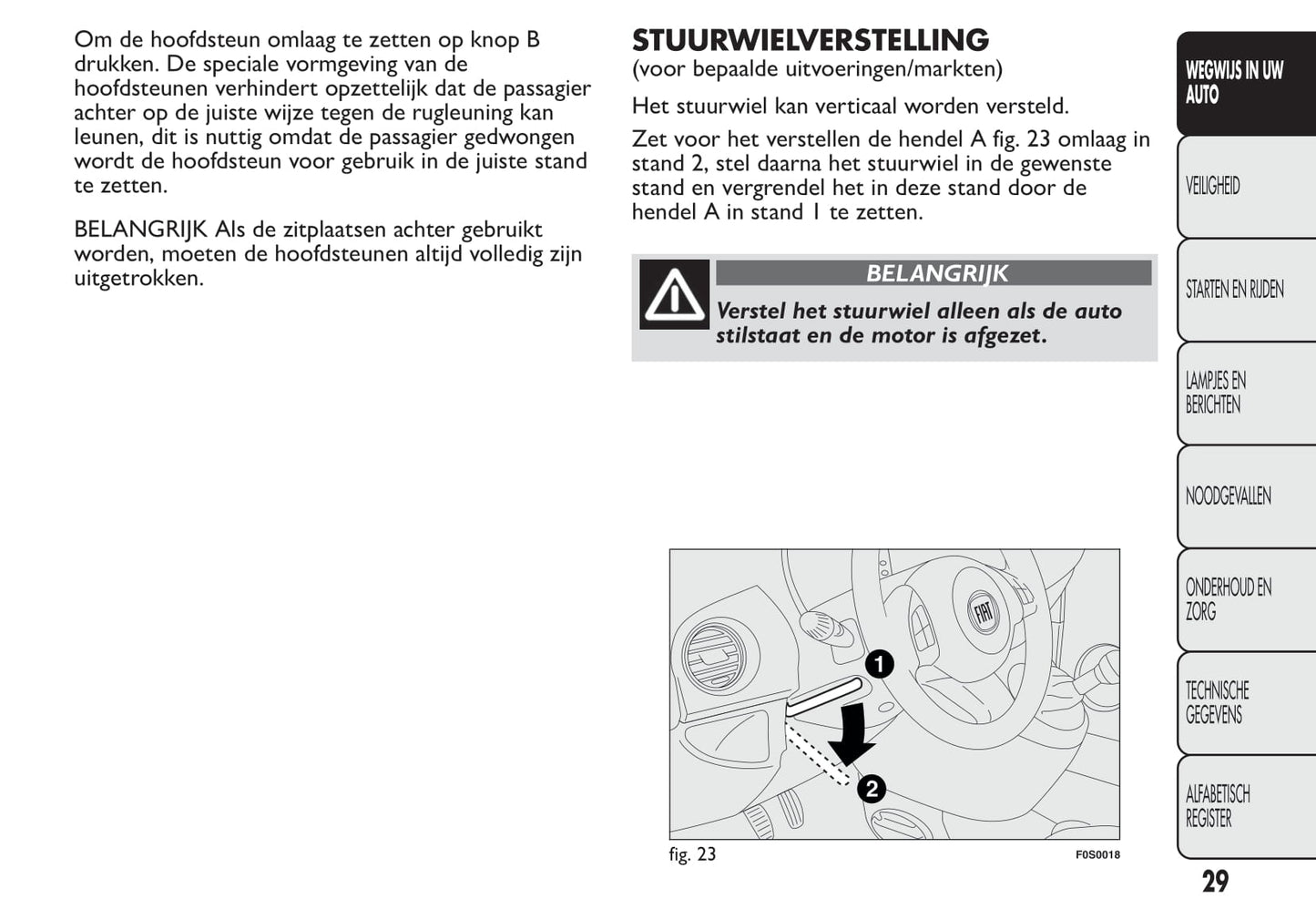 Om de hoofdsteun omlaag te zetten op knop B drukken. De speciale vormgeving van de hoofdsteunen verhindert opzettelijk dat de passagier achter op de juiste wijze tegen de rugleuning kan leunen, dit is nuttig omdat de passagier gedwongen wordt de hoofdsteun voor gebruik in de juiste stand te zetten.

BELANGRIJK Als de zitplaatsen achter gebruikt worden, moeten de hoofdsteunen altijd volledig zijn uitgetrokken.

STUURWIELVERSTELLING
(voor bepaalde uitvoeringen/markten)

Het stuurwiel kan verticaal worden versteld.

Zet voor het verstellen de hendel A fig. 23 omlaag in stand 2, stel daarna het stuurwiel in de gewenste stand en vergrendel het in deze stand door de hendel A in stand 1 te zetten.

BELANGRIJK
Verstel het stuurwiel alleen als de auto stilstaat en de motor is afgezet.

FIAT
1
2

fig. 23
F0S0018

WEGWIJS IN UW AUTO
VEILIGHEID
STARTEN EN RIJDEN
LAMPJES EN BERICHTEN
NOODGEVALLEN
ONDERHOUD EN ZORG
TECHNISCHE GEGEVENS
ALFABETISCH REGISTER

29