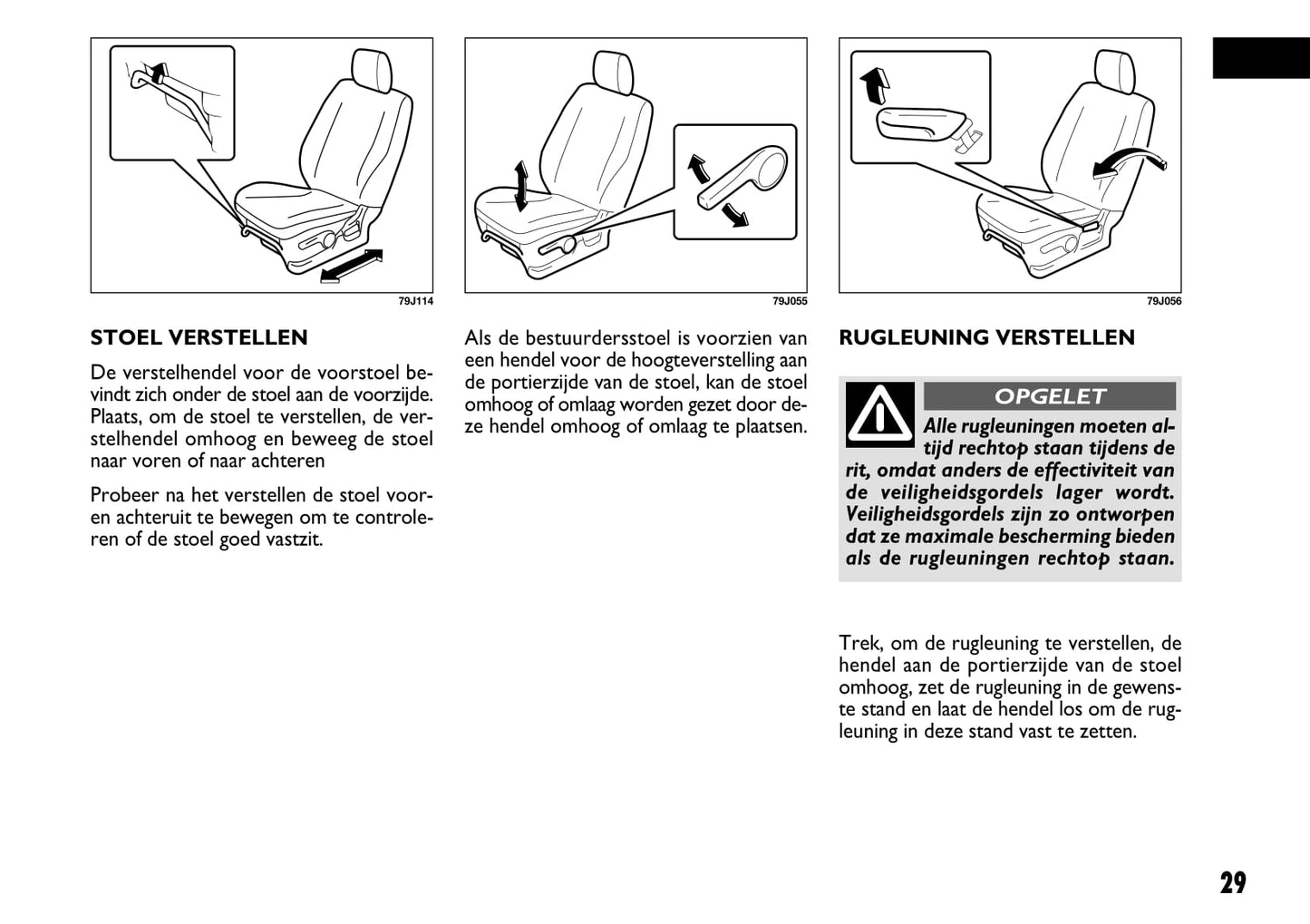 79J114

STOEL VERSTELLEN

De verstelhendel voor de voorstoel bevindt zich onder de stoel aan de voorzijde. Plaats, om de stoel te verstellen, de verstelhendel omhoog en beweeg de stoel naar voren of naar achteren

Probeer na het verstellen de stoel vooren achteruit te bewegen om te controleren of de stoel goed vastzit.

79J055

Als de bestuurdersstoel is voorzien van een hendel voor de hoogteverstelling aan de portierzijde van de stoel, kan de stoel omhoog of omlaag worden gezet door deze hendel omhoog of omlaag te plaatsen.

79J056

RUGLEUNING VERSTELLEN

OPGELET

Alle rugleuningen moeten altijd rechtop staan tijdens de rit, omdat anders de effectiviteit van de veiligheidsgordels lager wordt. Veiligheidsgordels zijn zo ontworpen dat ze maximale bescherming bieden als de rugleuningen rechtop staan.

Trek, om de rugleuning te verstellen, de hendel aan de portierzijde van de stoel omhoog, zet de rugleuning in de gewenste stand en laat de hendel los om de rugleuning in deze stand vast te zetten.

29