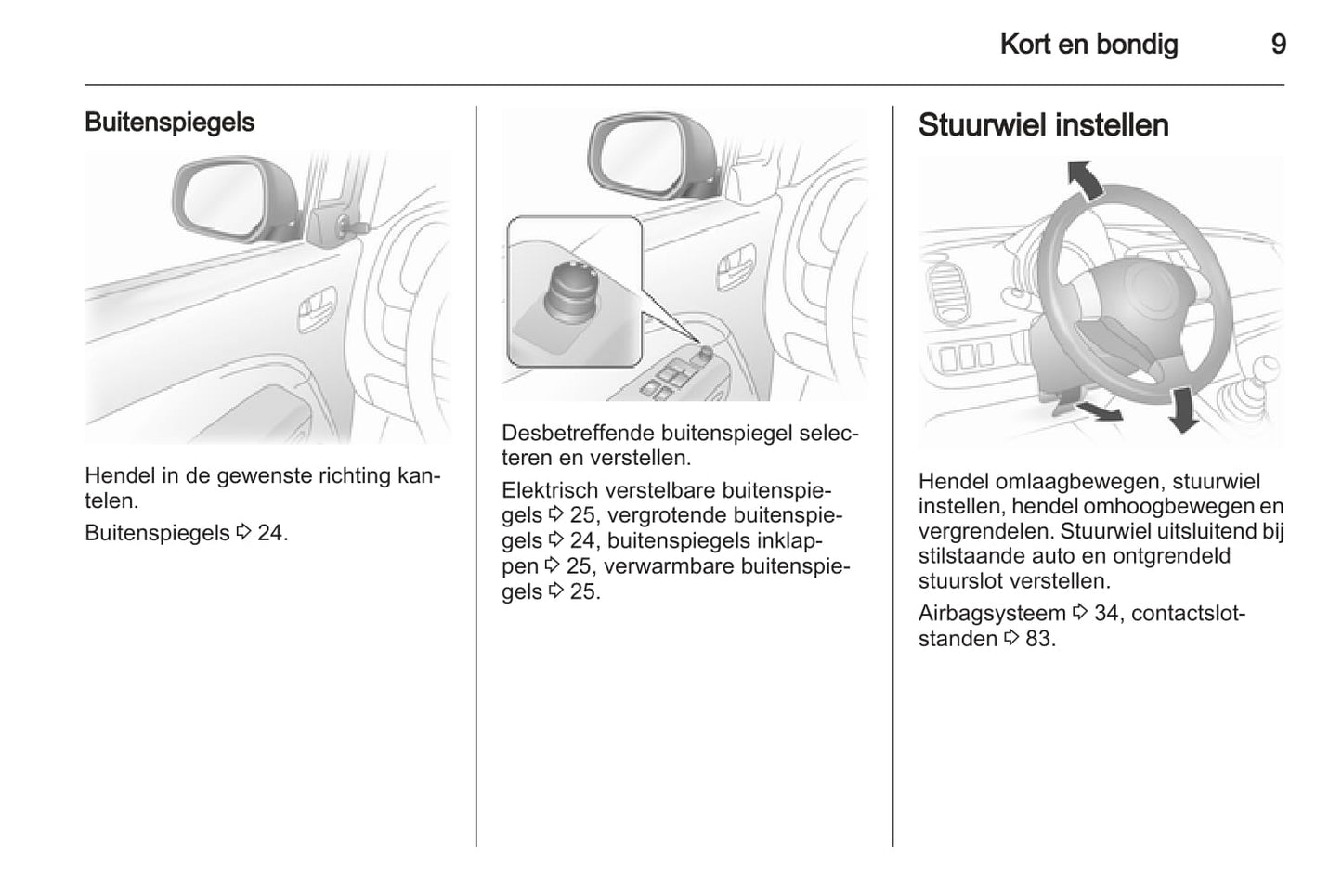 Kort en bondig 9

Buitenspiegels

Hendel in de gewenste richting kantelen.

Buitenspiegels ⇨ 24.

Desbetreffende buitenspiegel selecteren en verstellen.

Elektrisch verstelbare buitenspiegels ⇨ 25, vergrotende buitenspiegels ⇨ 24, buitenspiegels inklappen ⇨ 25, verwarmbare buitenspiegels ⇨ 25.

Stuurwiel instellen

Hendel omlaagbewegen, stuurwiel instellen, hendel omhoogbewegen en vergrendelen. Stuurwiel uitsluitend bij stilstaande auto en ontgrendeld stuurslot verstellen.

Airbagsysteem ⇨ 34, contactslotstanden ⇨ 83.