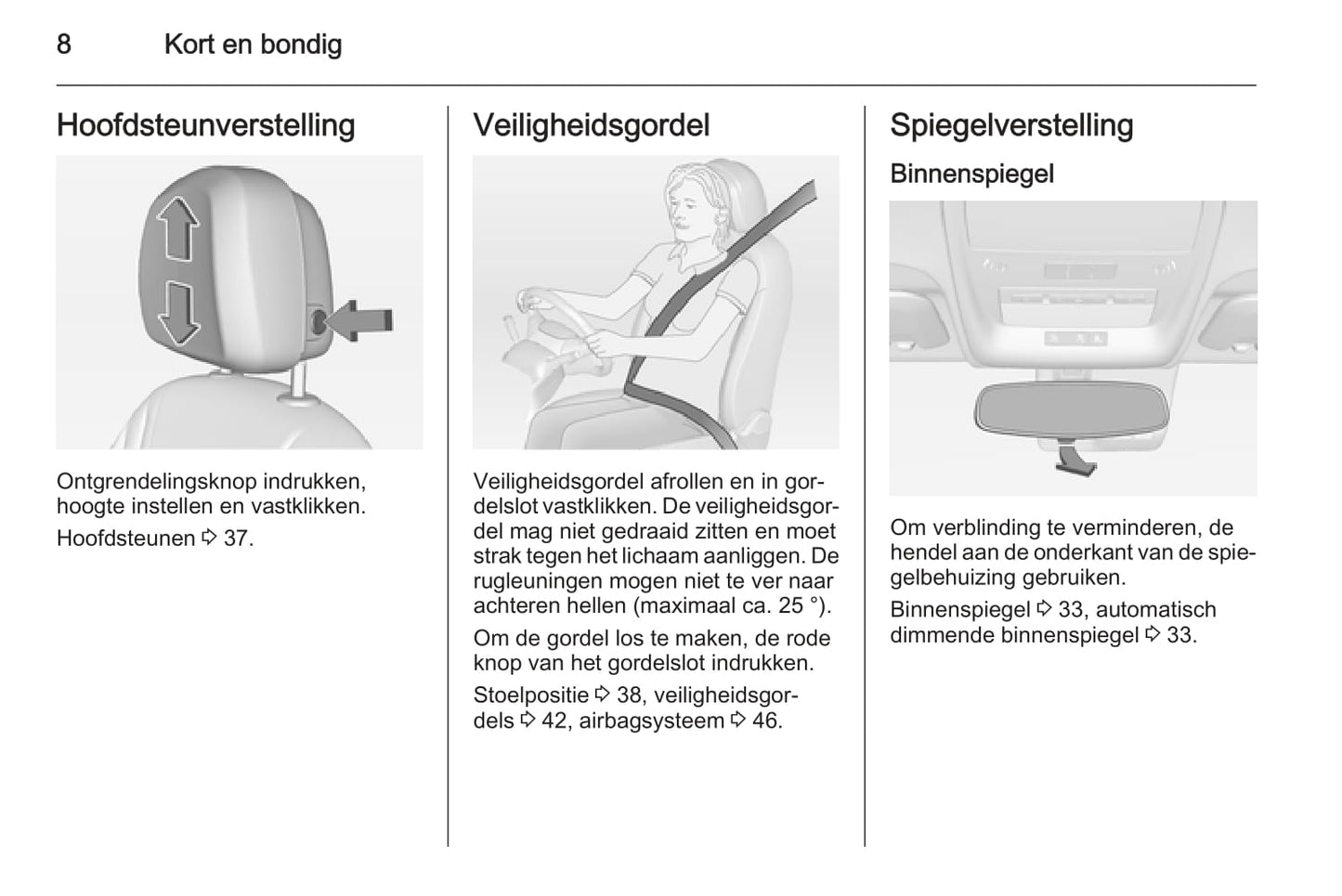 8 Kort en bondig

Hoofdsteunverstelling

Ontgrendelingsknop indrukken, hoogte instellen en vastklikken.

Hoofdsteunen ⇨ 37.

Veiligheidsgordel

Veiligheidsgordel afrollen en in gordelslot vastklikken. De veiligheidsgordel mag niet gedraaid zitten en moet strak tegen het lichaam aanliggen. De rugleuningen mogen niet te ver naar achteren hellen (maximaal ca. 25 °).

Om de gordel los te maken, de rode knop van het gordelslot indrukken.

Stoelpositie ⇨ 38, veiligheidsgordels ⇨ 42, airbagsysteem ⇨ 46.

Spiegelverstelling

Binnenspiegel

Om verblinding te verminderen, de hendel aan de onderkant van de spiegelbehuizing gebruiken.

Binnenspiegel ⇨ 33, automatisch dimmende binnenspiegel ⇨ 33.