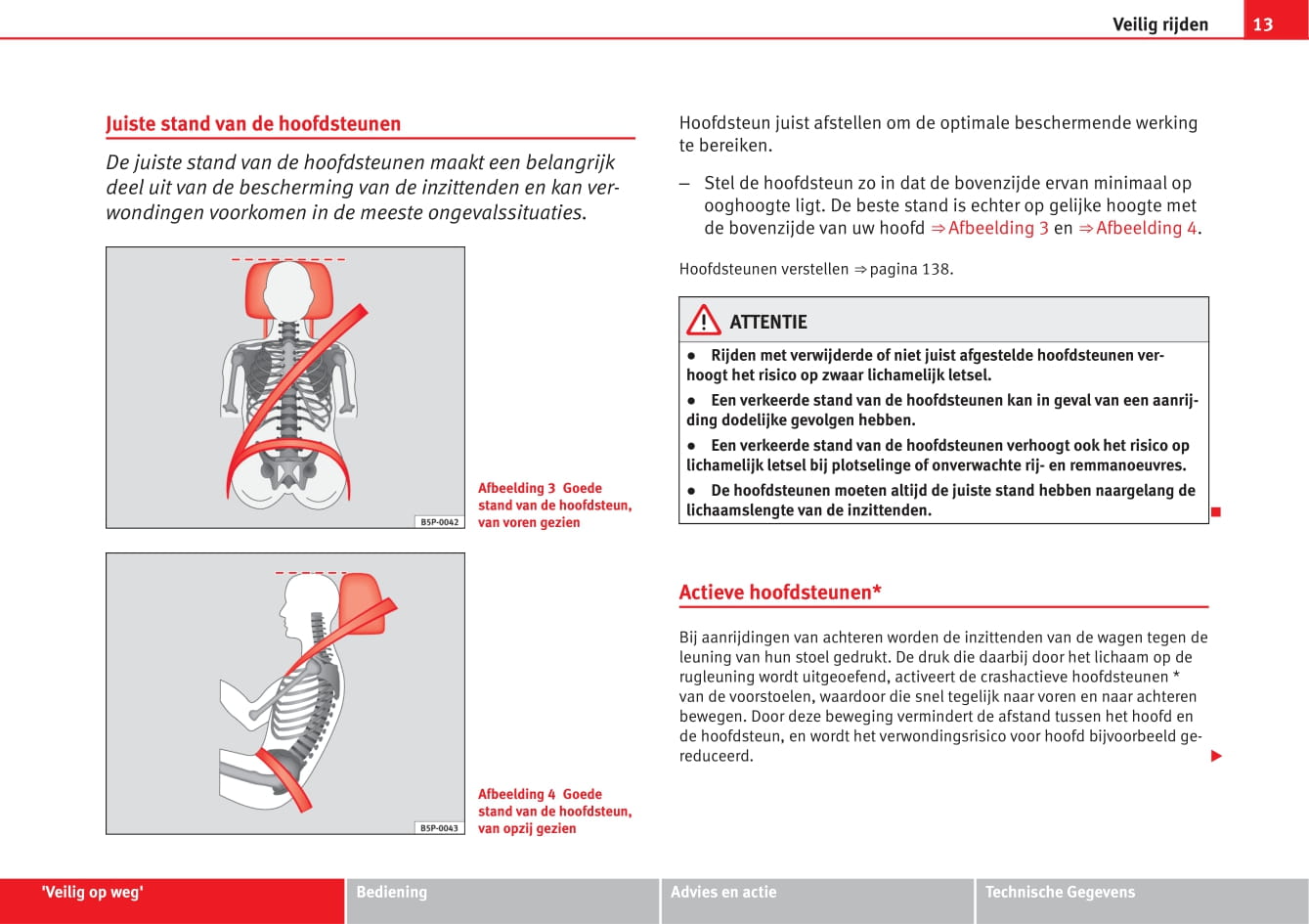 Veilig rijden 13

Juiste stand van de hoofdsteunen

De juiste stand van de hoofdsteunen maakt een belangrijk deel uit van de bescherming van de inzittenden en kan verwondingen voorkomen in de meeste ongevalssituaties.

B5P-0042

Afbeelding 3 Goede stand van de hoofdsteun, van voren gezien

B5P-0043

Afbeelding 4 Goede stand van de hoofdsteun, van opzij gezien

Hoofdsteun juist afstellen om de optimale beschermende werking te bereiken.

– Stel de hoofdsteun zo in dat de bovenzijde ervan minimaal op ooghoogte ligt. De beste stand is echter op gelijke hoogte met de bovenzijde van uw hoofd ⇒ Afbeelding 3 en ⇒ Afbeelding 4.

Hoofdsteunen verstellen ⇒ pagina 138.

ATTENTIE

● Rijden met verwijderde of niet juist afgestelde hoofdsteunen verhoogt het risico op zwaar lichamelijk letsel.

● Een verkeerde stand van de hoofdsteunen kan in geval van een aanrijding dodelijke gevolgen hebben.

● Een verkeerde stand van de hoofdsteunen verhoogt ook het risico op lichamelijk letsel bij plotselinge of onverwachte rij- en remmanoeuvres.

● De hoofdsteunen moeten altijd de juiste stand hebben naargelang de lichaamslengte van de inzittenden.

Actieve hoofdsteunen*

Bij aanrijdingen van achteren worden de inzittenden van de wagen tegen de leuning van hun stoel gedrukt. De druk die daarbij door het lichaam op de rugleuning wordt uitgeoefend, activeert de crashactieve hoofdsteunen * van de voorstoelen, waardoor die snel tegelijk naar voren en naar achteren bewegen. Door deze beweging vermindert de afstand tussen het hoofd en de hoofdsteun, en wordt het verwondingsrisico voor hoofd bijvoorbeeld gereduceerd.

'Veilig op weg' Bediening Advies en actie Technische Gegevens