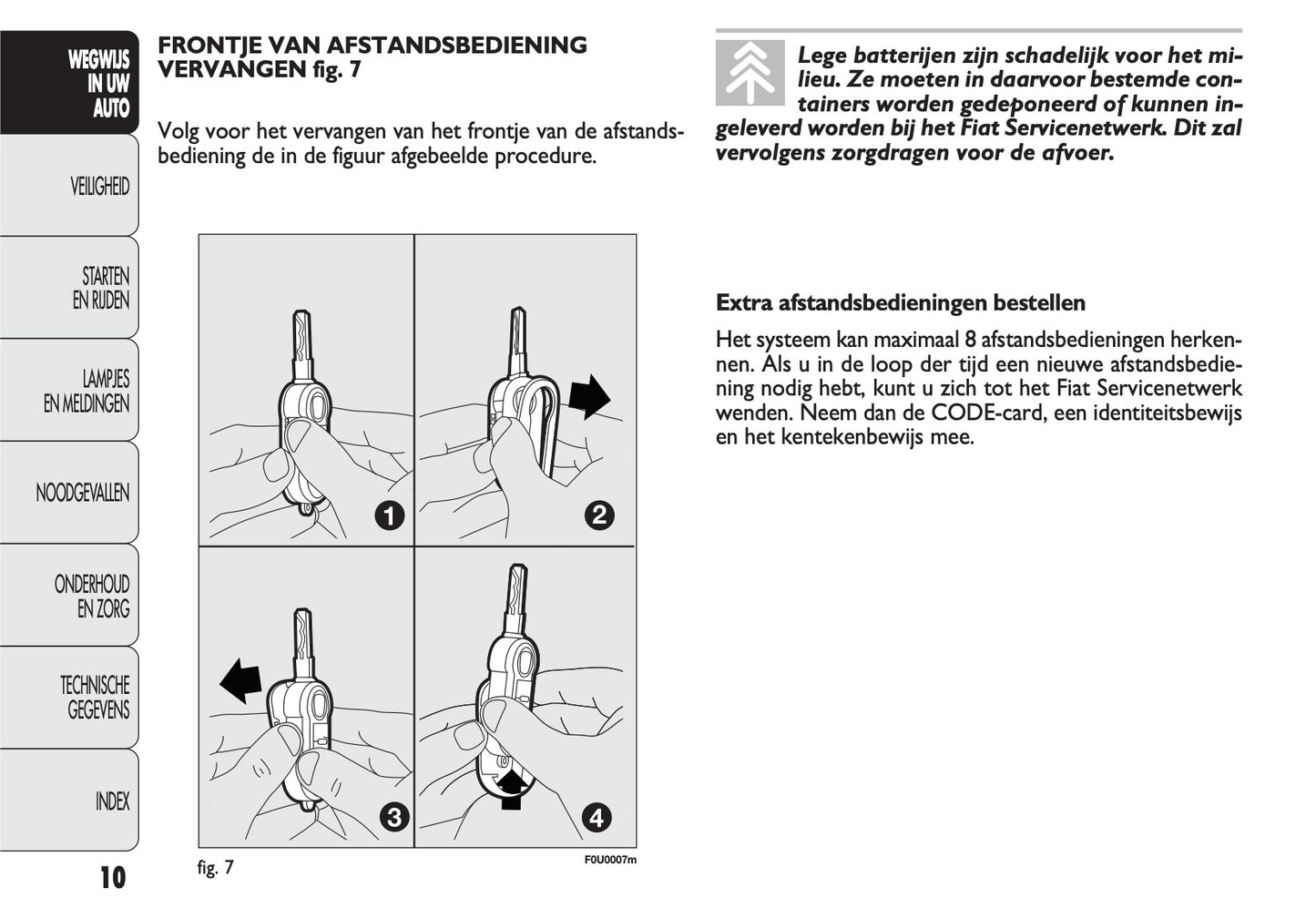 WEGWIJS IN UW AUTO

VEILIGHEID

STARTEN EN RIJDEN

LAMPJES EN MELDINGEN

NOODGEVALLEN

ONDERHOUD EN ZORG

TECHNISCHE GEGEVENS

INDEX

10

FRONTJE VAN AFSTANDSBEDIENING VERVANGEN fig. 7

Volg voor het vervangen van het frontje van de afstandsbediening de in de figuur afgebeelde procedure.

1
2
3
4

fig. 7

F0U0007m

Lege batterijen zijn schadelijk voor het milieu. Ze moeten in daarvoor bestemde containers worden gedeponeerd of kunnen ingeleverd worden bij het Fiat Servicenetwerk. Dit zal vervolgens zorgdragen voor de afvoer.

Extra afstandsbedieningen bestellen

Het systeem kan maximaal 8 afstandsbedieningen herkennen. Als u in de loop der tijd een nieuwe afstandsbediening nodig hebt, kunt u zich tot het Fiat Servicenetwerk wenden. Neem dan de CODE-card, een identiteitsbewijs en het kentekenbewijs mee.