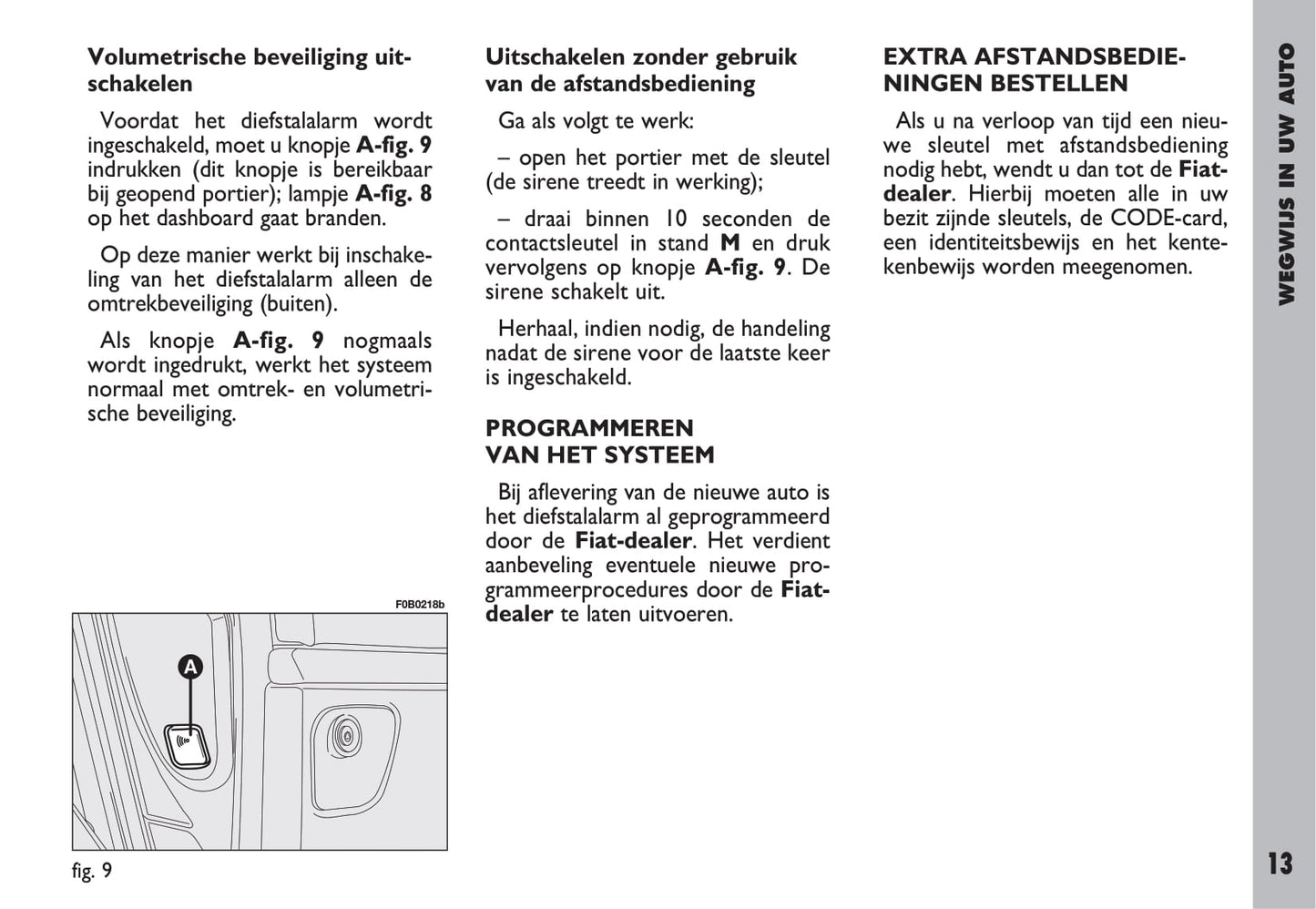 Volumetrische beveiliging uitschakelen

Voordat het diefstalalarm wordt ingeschakeld, moet u knopje A-fig. 9 indrukken (dit knopje is bereikbaar bij geopend portier); lampje A-fig. 8 op het dashboard gaat branden.

Op deze manier werkt bij inschakeling van het diefstalalarm alleen de omtrekbeveiliging (buiten).

Als knopje A-fig. 9 nogmaals wordt ingedrukt, werkt het systeem normaal met omtrek- en volumetrische beveiliging.

F0B0218b

A

fig. 9

Uitschakelen zonder gebruik van de afstandsbediening

Ga als volgt te werk:

– open het portier met de sleutel (de sirene treedt in werking);

– draai binnen 10 seconden de contactsleutel in stand M en druk vervolgens op knopje A-fig. 9. De sirene schakelt uit.

Herhaal, indien nodig, de handeling nadat de sirene voor de laatste keer is ingeschakeld.

PROGRAMMEREN VAN HET SYSTEEM

Bij aflevering van de nieuwe auto is het diefstalalarm al geprogrammeerd door de Fiat-dealer. Het verdient aanbeveling eventuele nieuwe programmeerprocedures door de Fiat-dealer te laten uitvoeren.

EXTRA AFSTANDSBEDIENINGEN BESTELLEN

Als u na verloop van tijd een nieuwe sleutel met afstandsbediening nodig hebt, wendt u dan tot de Fiat-dealer. Hierbij moeten alle in uw bezit zijnde sleutels, de CODE-card, een identiteitsbewijs en het kentekenbewijs worden meegenomen.

WEGWIJS IN UW AUTO

13